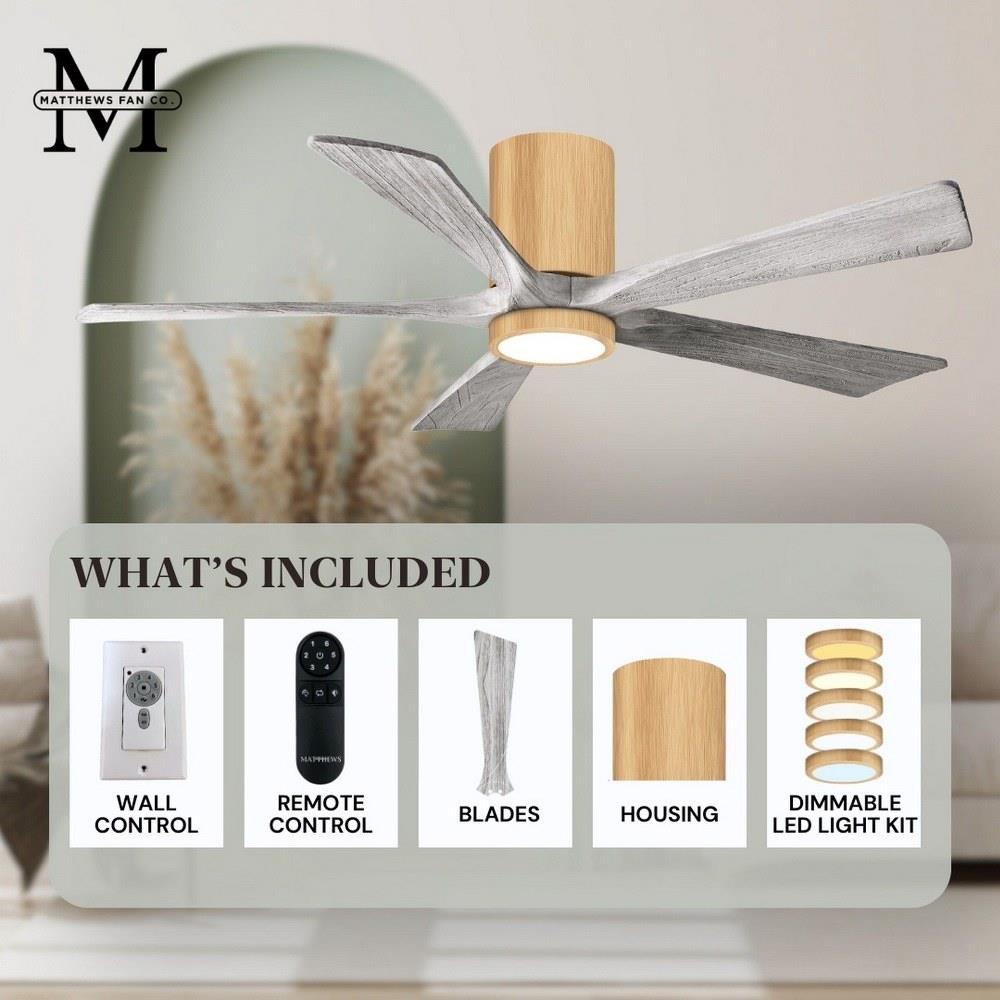 M
MATTHEWS FAN CO.

WHAT'S INCLUDED

WALL CONTROL

MATTHEWS

REMOTE CONTROL

BLADES

HOUSING

DIMMABLE LED LIGHT KIT