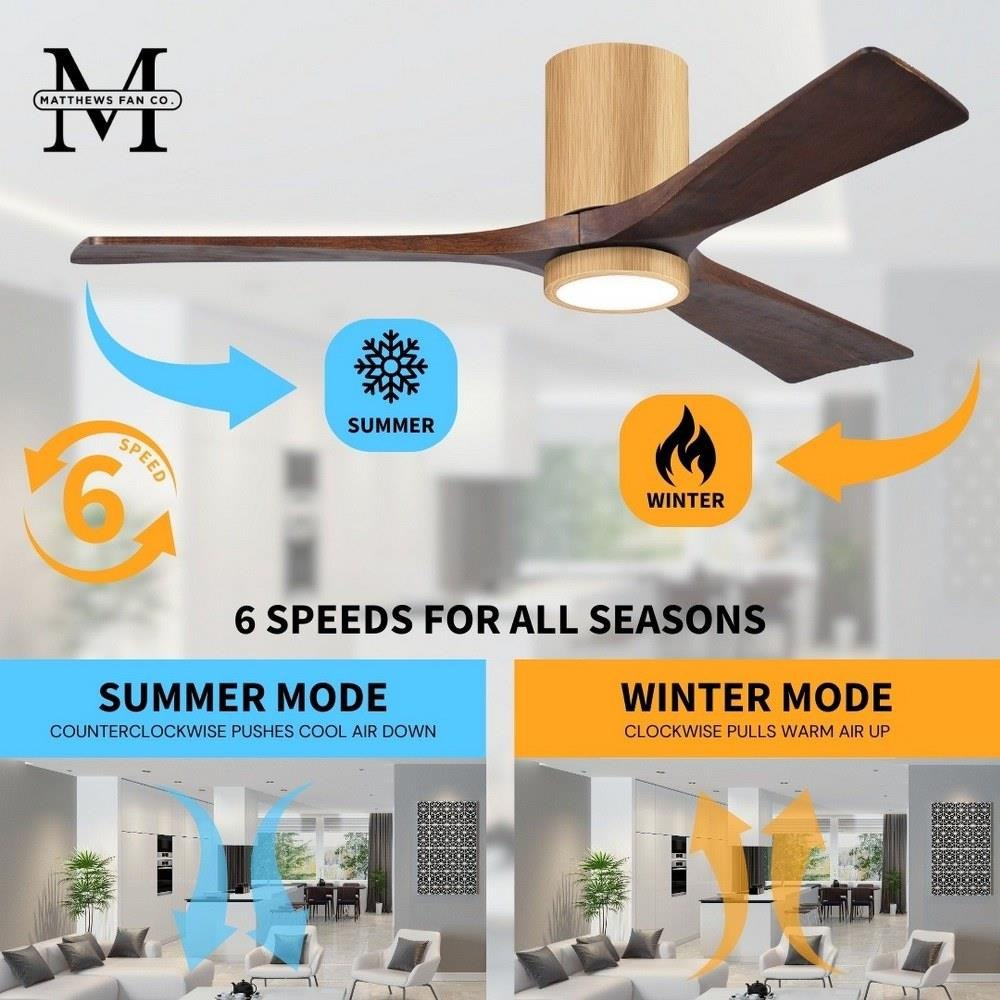 M
MATTHEWS FAN CO.

SUMMER

WINTER

6
SPEED

6 SPEEDS FOR ALL SEASONS

SUMMER MODE
COUNTERCLOCKWISE PUSHES COOL AIR DOWN

WINTER MODE
CLOCKWISE PULLS WARM AIR UP