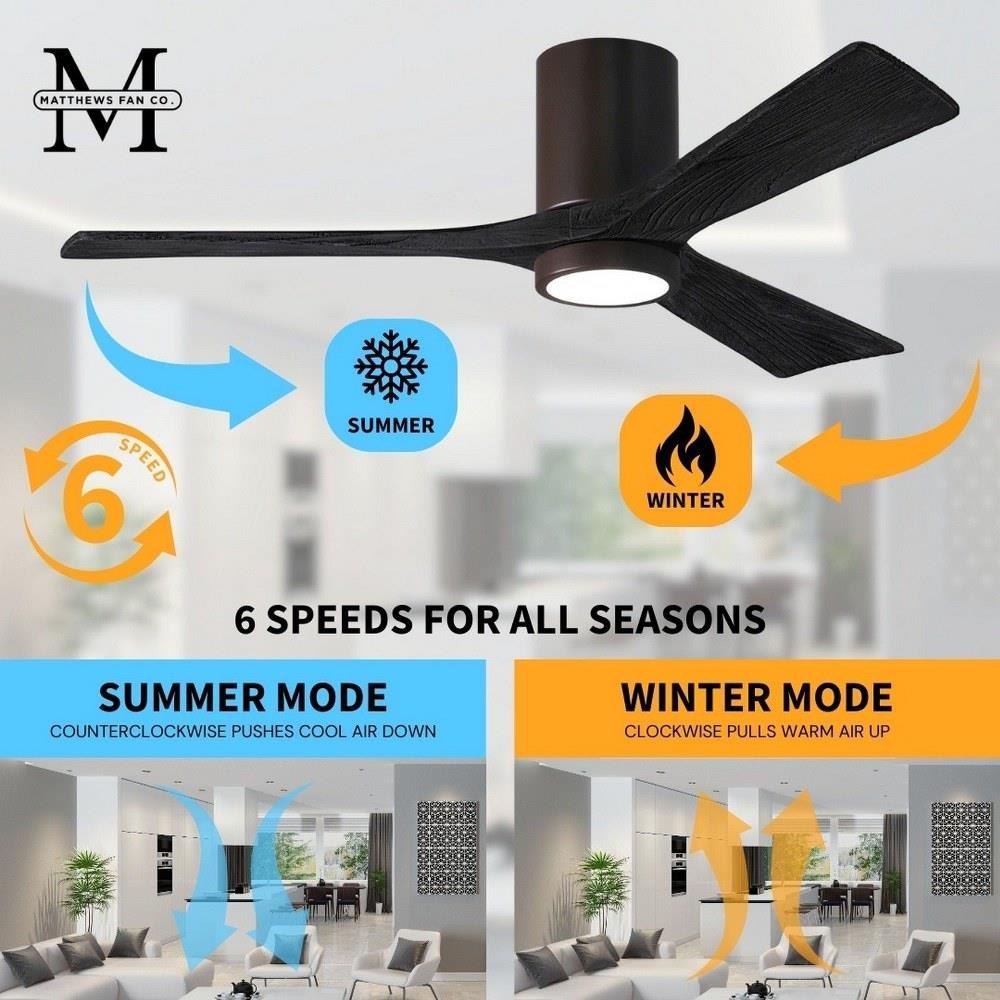 M
MATTHEWS FAN CO.

SUMMER

WINTER

6
SPEED

6 SPEEDS FOR ALL SEASONS

SUMMER MODE
COUNTERCLOCKWISE PUSHES COOL AIR DOWN

WINTER MODE
CLOCKWISE PULLS WARM AIR UP