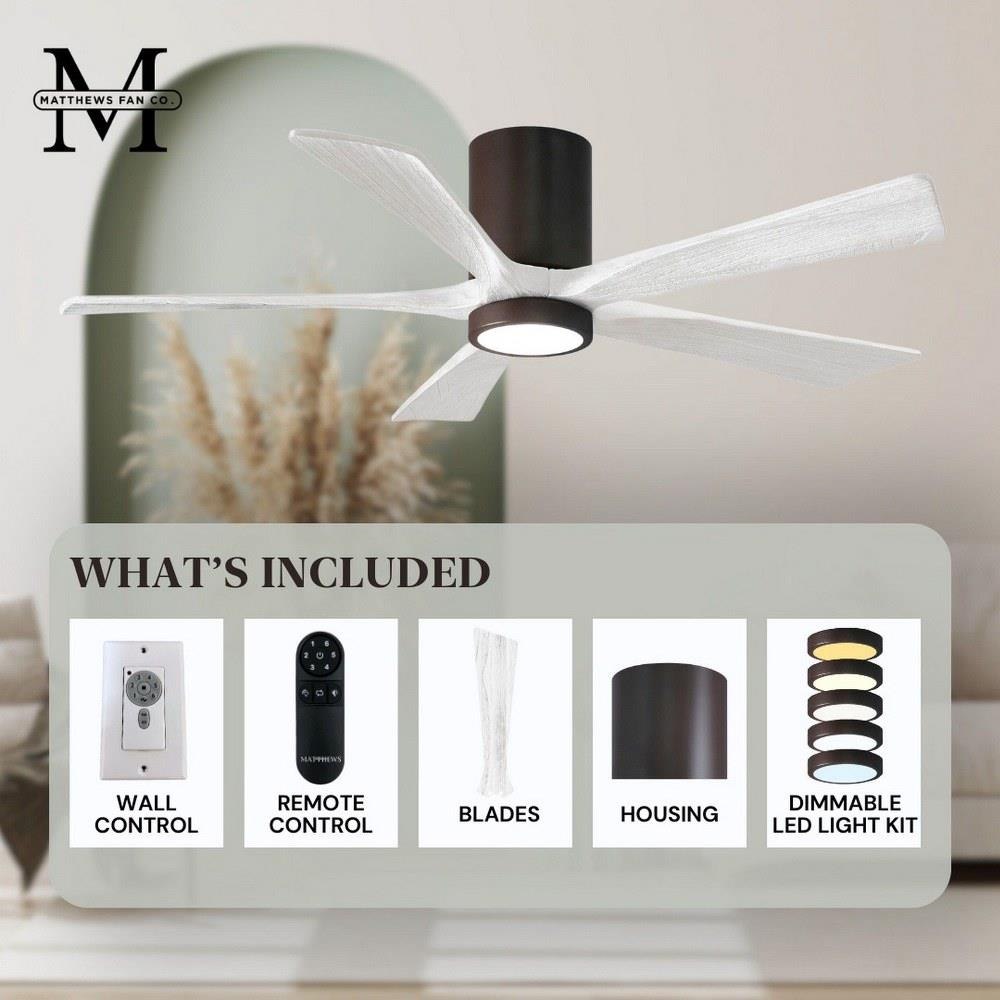 M
MATTHEWS FAN CO.

WHAT'S INCLUDED

MATTHEWS

WALL CONTROL

REMOTE CONTROL

BLADES

HOUSING

DIMMABLE LED LIGHT KIT