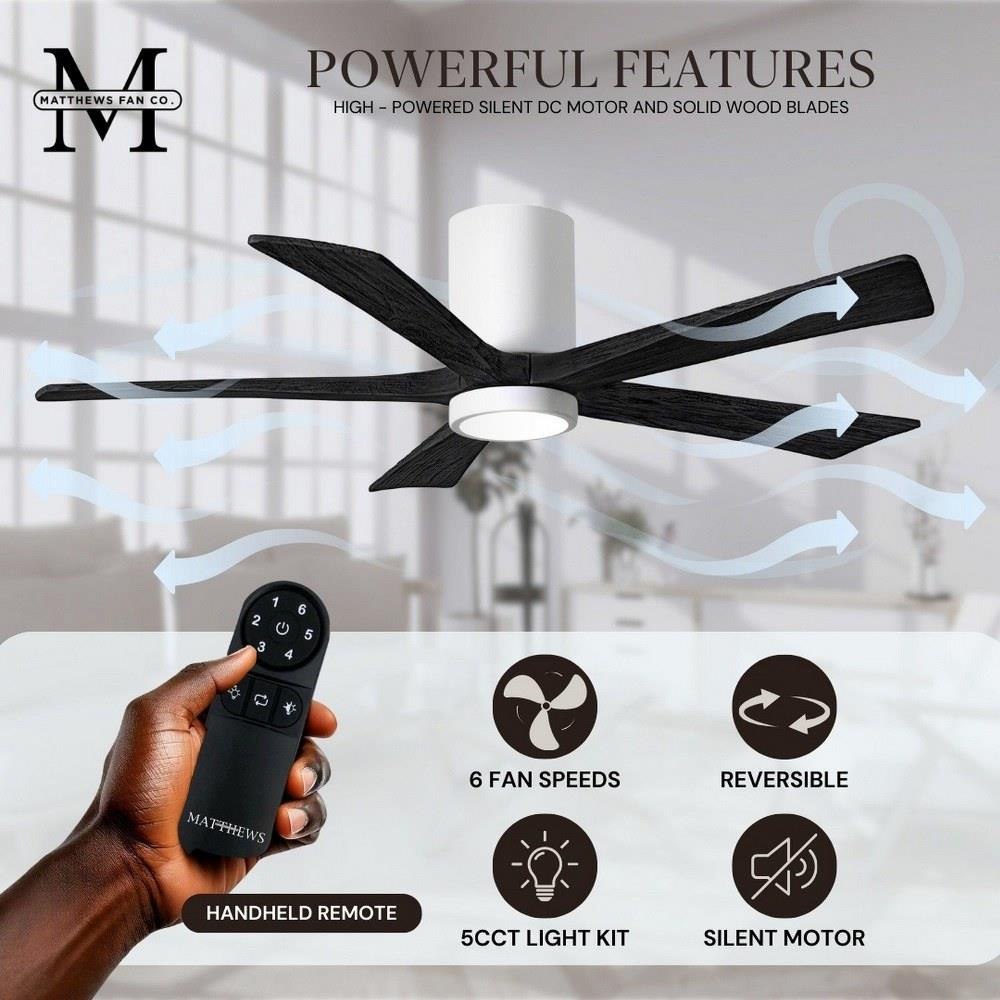 M
MATTHEWS FAN CO.

POWERFUL FEATURES
HIGH - POWERED SILENT DC MOTOR AND SOLID WOOD BLADES

1 6
2 5
3 4

MATTHEWS

HANDHELD REMOTE

6 FAN SPEEDS

REVERSIBLE

5CCT LIGHT KIT

SILENT MOTOR