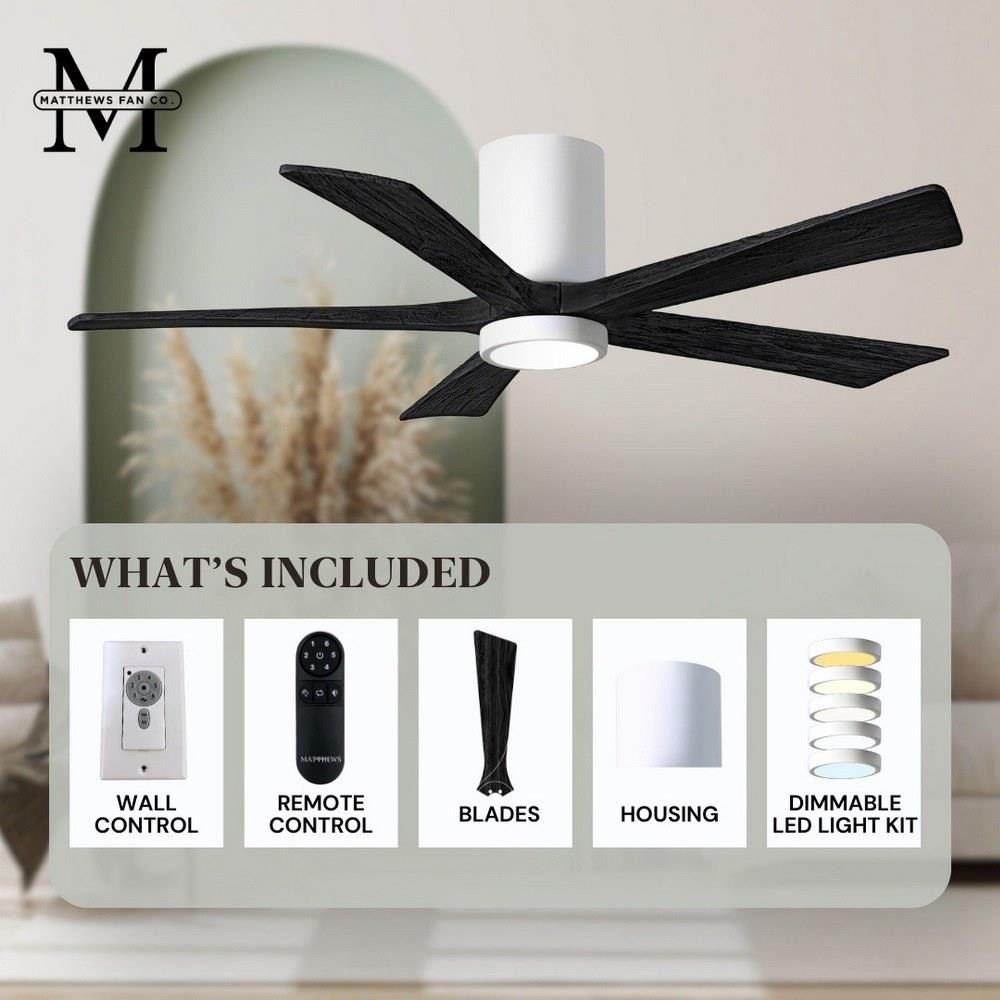 M
MATTHEWS FAN CO.

WHAT'S INCLUDED

MATTHEWS

WALL CONTROL

REMOTE CONTROL

BLADES

HOUSING

DIMMABLE LED LIGHT KIT