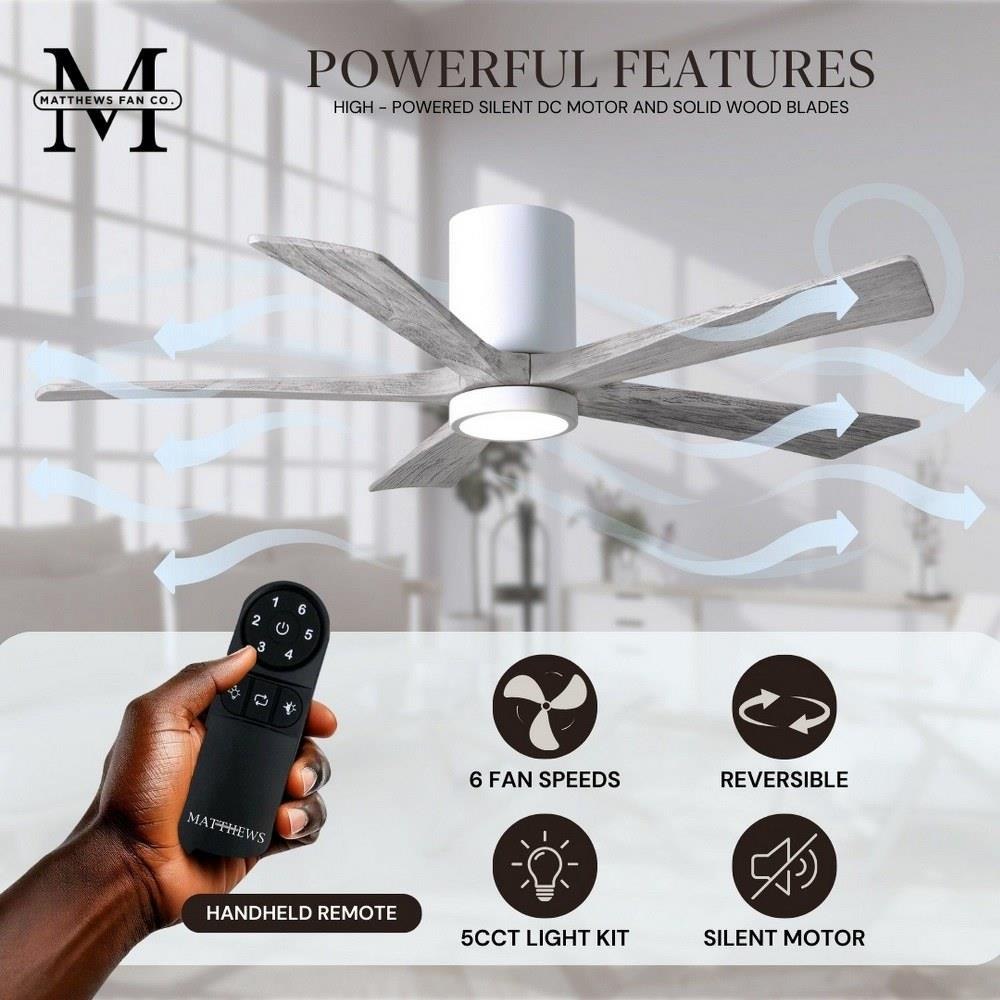 M
MATTHEWS FAN CO.

POWERFUL FEATURES

HIGH - POWERED SILENT DC MOTOR AND SOLID WOOD BLADES

1 6 2 5 3 4

MATTHEWS

HANDHELD REMOTE

6 FAN SPEEDS

REVERSIBLE

5CCT LIGHT KIT

SILENT MOTOR