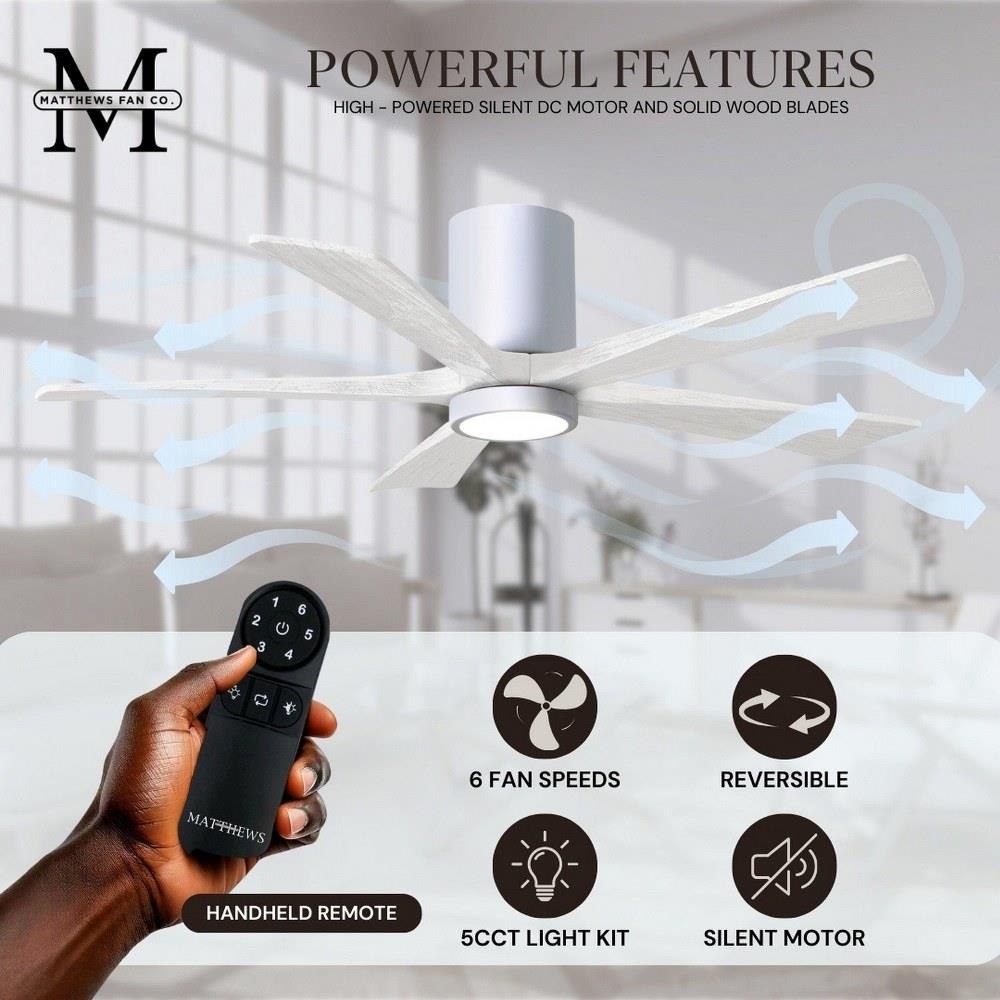 M
MATTHEWS FAN CO.

POWERFUL FEATURES
HIGH - POWERED SILENT DC MOTOR AND SOLID WOOD BLADES

1 6 2 5 3 4

MATTHEWS

HANDHELD REMOTE

6 FAN SPEEDS

REVERSIBLE

5CCT LIGHT KIT

SILENT MOTOR