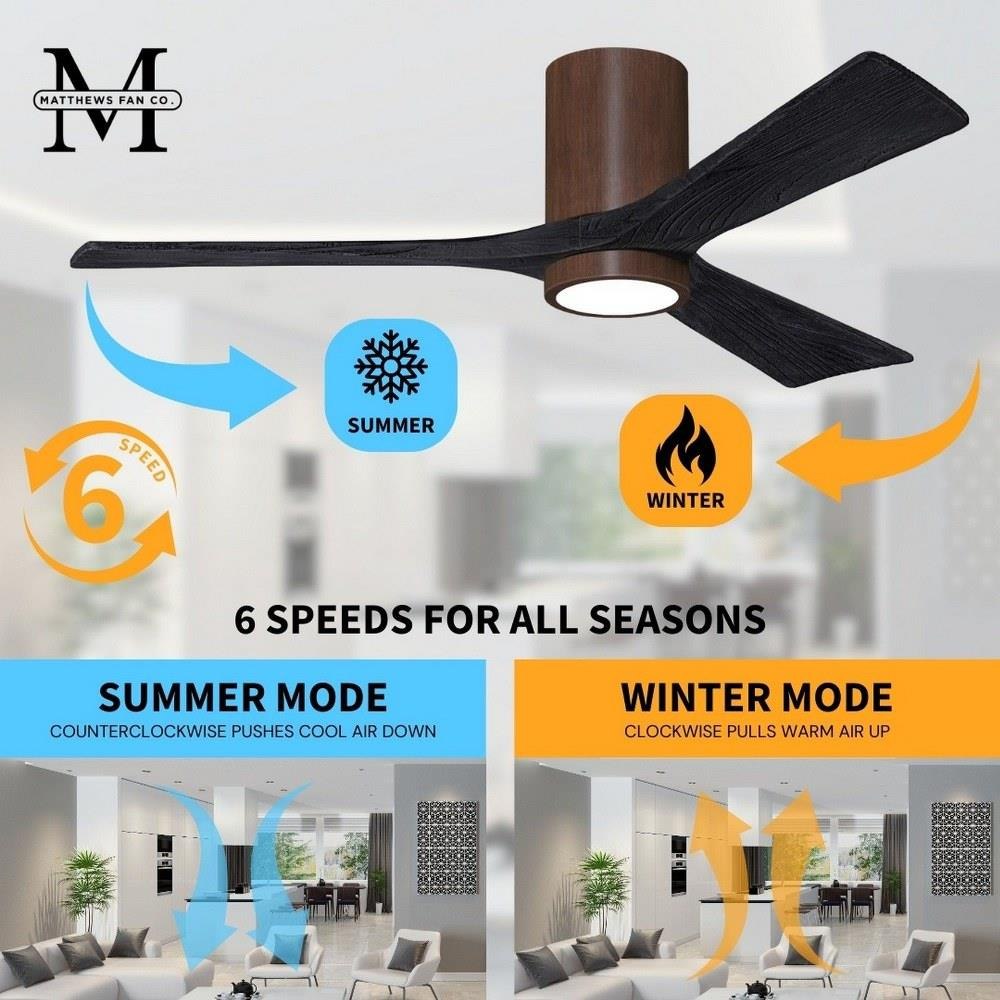 M
MATTHEWS FAN CO.

SUMMER

6
SPEED

WINTER

6 SPEEDS FOR ALL SEASONS

SUMMER MODE
COUNTERCLOCKWISE PUSHES COOL AIR DOWN

WINTER MODE
CLOCKWISE PULLS WARM AIR UP