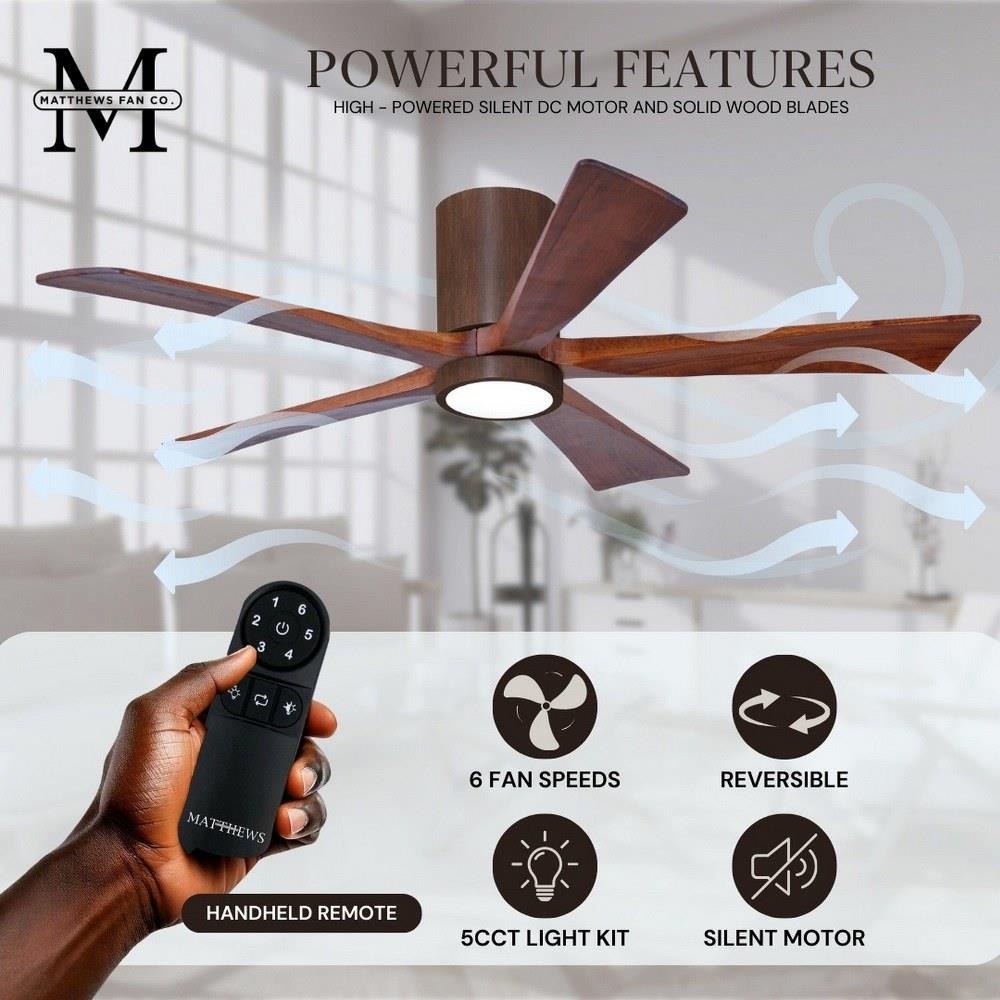 M
MATTHEWS FAN CO.

POWERFUL FEATURES

HIGH - POWERED SILENT DC MOTOR AND SOLID WOOD BLADES

1 6 2 5 3 4

MATTHEWS

HANDHELD REMOTE

6 FAN SPEEDS

REVERSIBLE

5CCT LIGHT KIT

SILENT MOTOR