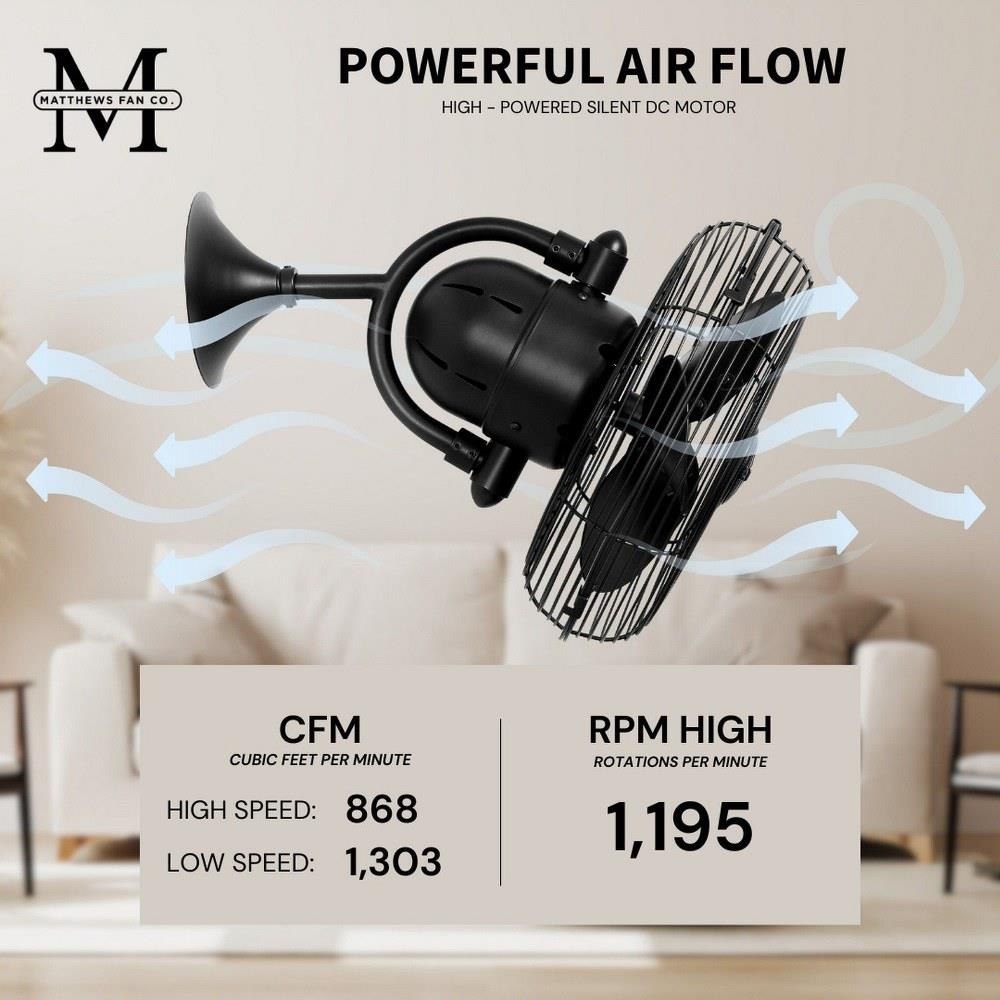 M
MATTHEWS FAN CO.

POWERFUL AIR FLOW
HIGH - POWERED SILENT DC MOTOR

CFM
CUBIC FEET PER MINUTE
HIGH SPEED: 868
LOW SPEED: 1,303

RPM HIGH
ROTATIONS PER MINUTE
1,195