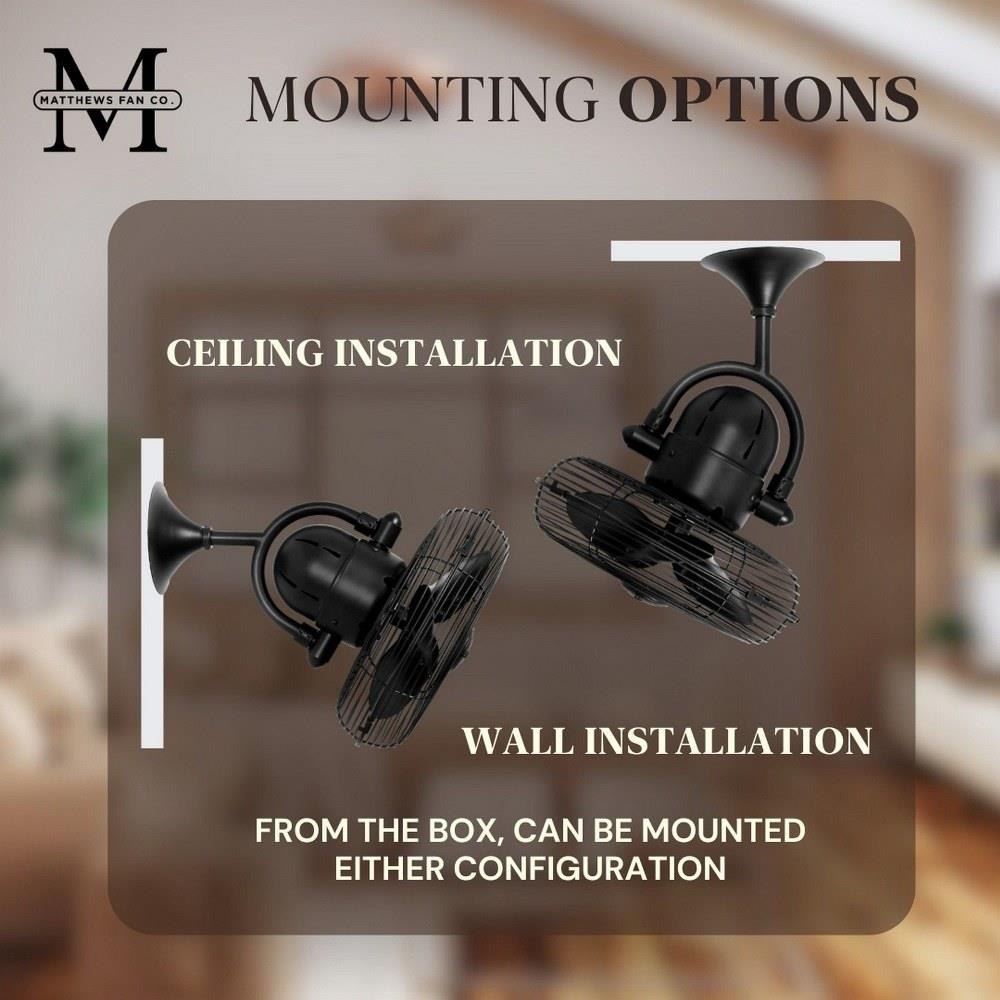 M
MATTHEWS FAN CO.

MOUNTING OPTIONS

CEILING INSTALLATION

WALL INSTALLATION

FROM THE BOX, CAN BE MOUNTED EITHER CONFIGURATION