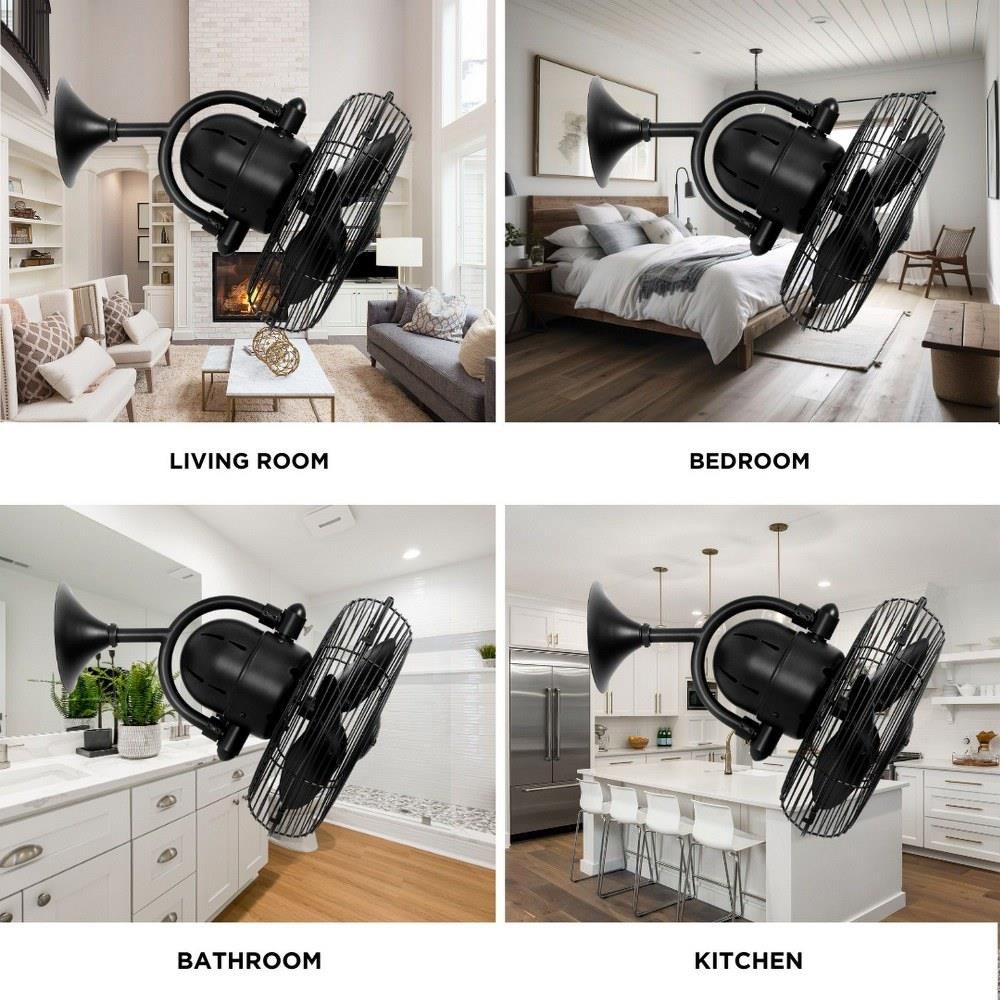 LIVING ROOM

BEDROOM

BATHROOM

KITCHEN