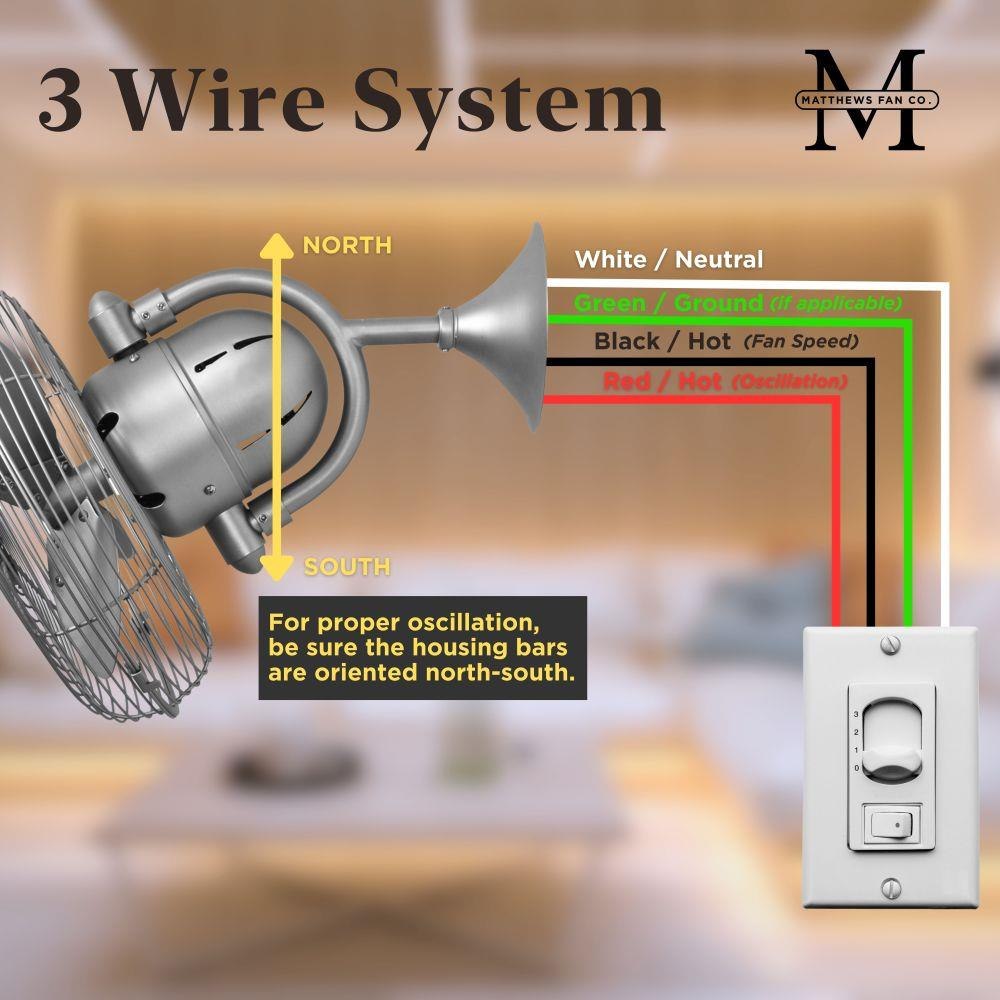 3 Wire System

M
MATTHEWS FAN CO.

NORTH

SOUTH

White / Neutral

Green / Ground (if applicable)

Black / Hot (Fan Speed)

Red / Hot (Oscillation)

For proper oscillation, be sure the housing bars are oriented north-south.

3
2
1
0