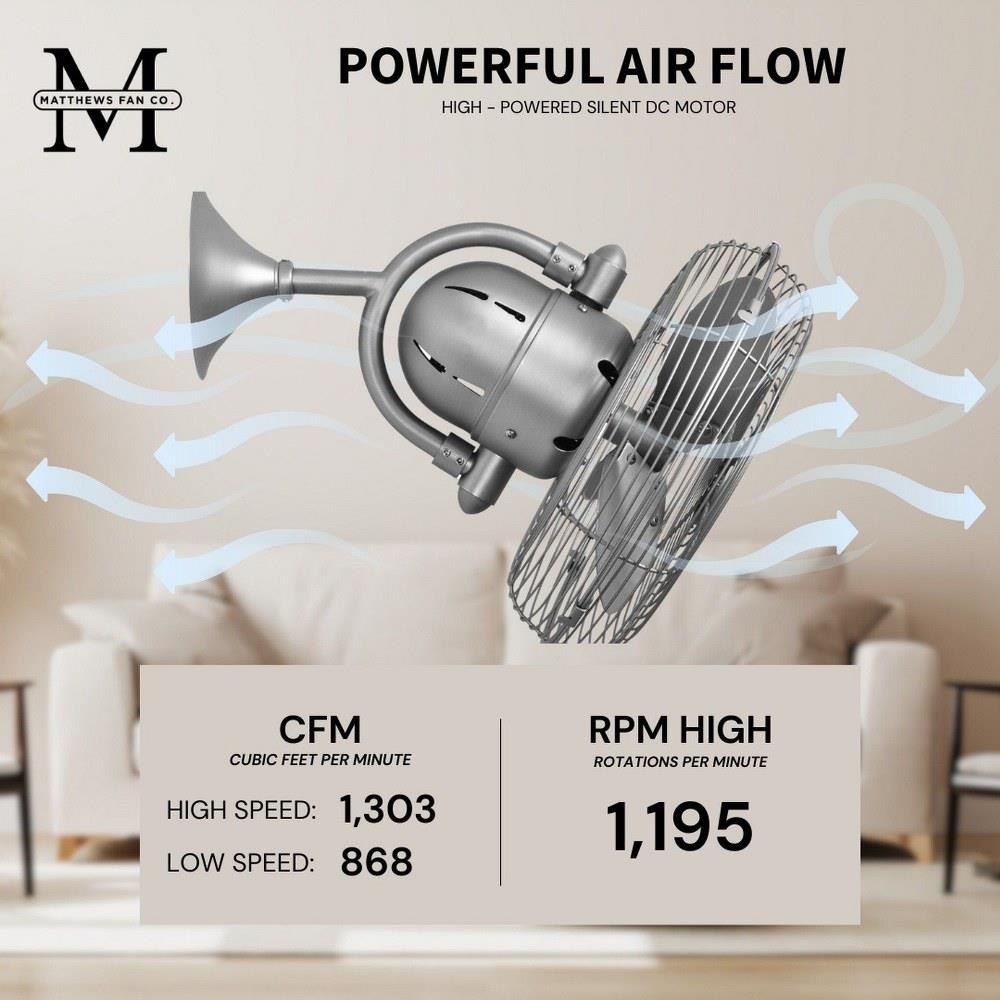 M
MATTHEWS FAN CO.

POWERFUL AIR FLOW
HIGH - POWERED SILENT DC MOTOR

CFM
CUBIC FEET PER MINUTE
HIGH SPEED: 1,303
LOW SPEED: 868

RPM HIGH
ROTATIONS PER MINUTE
1,195