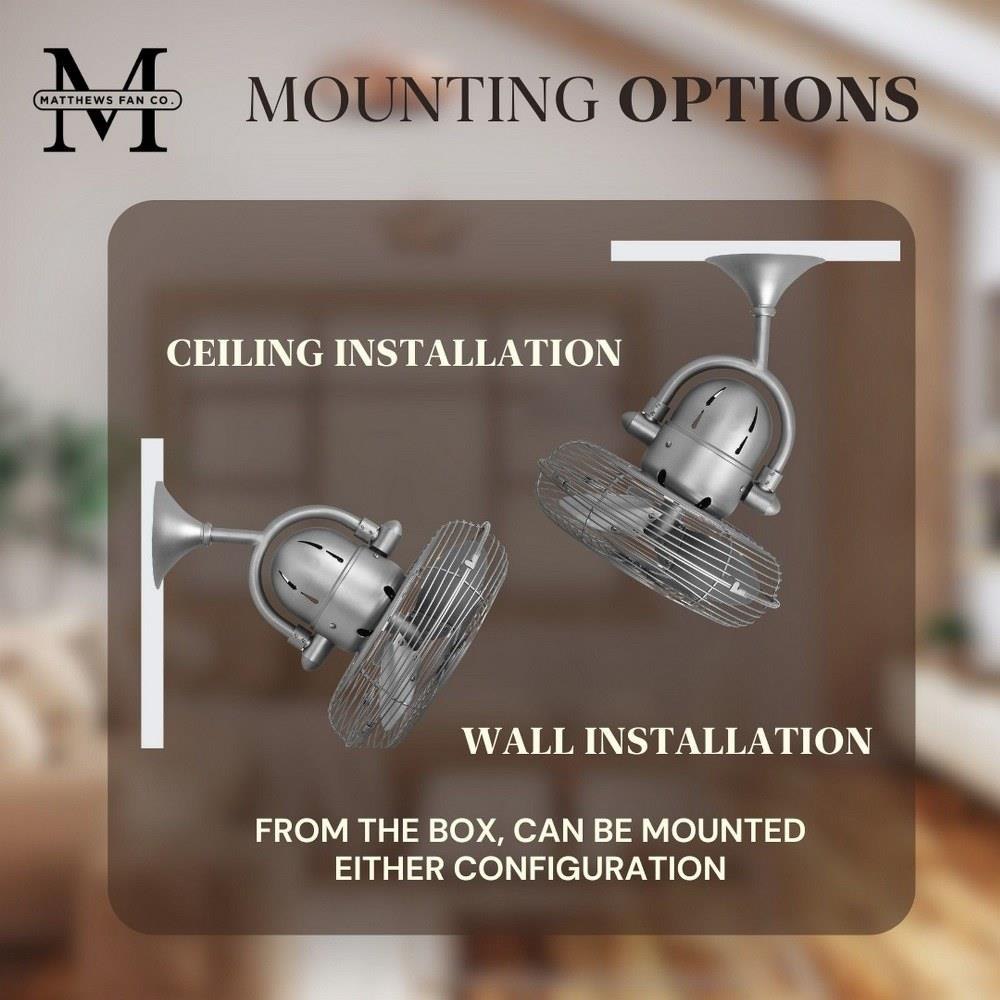 M
MATTHEWS FAN CO.

MOUNTING OPTIONS

CEILING INSTALLATION

WALL INSTALLATION

FROM THE BOX, CAN BE MOUNTED EITHER CONFIGURATION