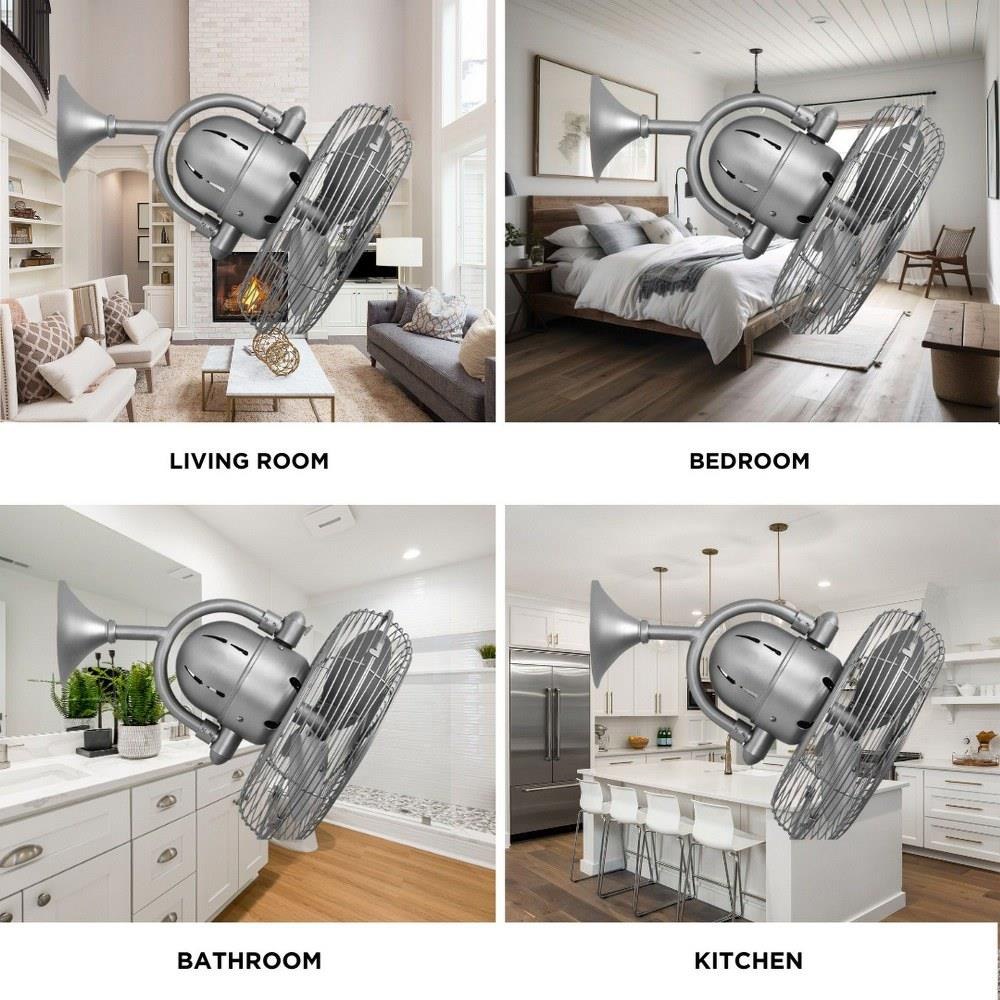 LIVING ROOM

BEDROOM

BATHROOM

KITCHEN