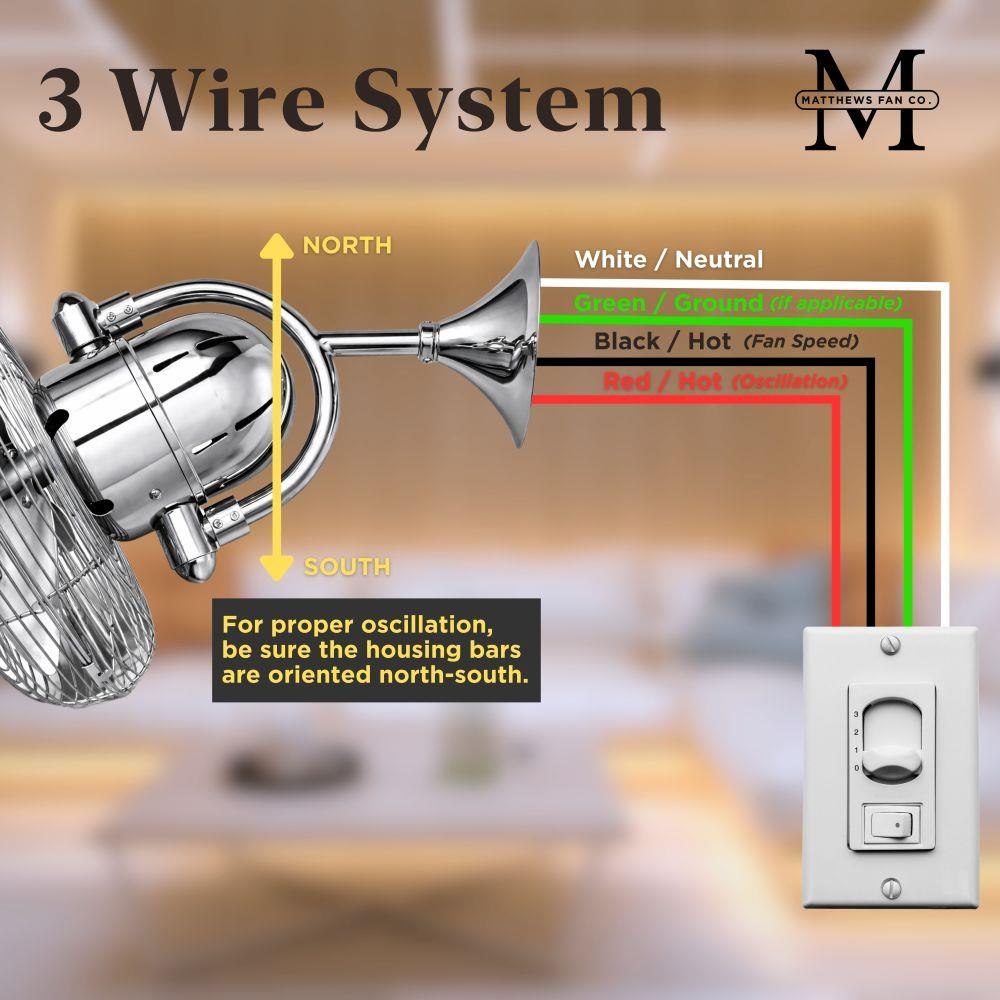 3 Wire System

M
MATTHEWS FAN CO.

NORTH

SOUTH

White / Neutral

Green / Ground (if applicable)

Black / Hot (Fan Speed)

Red / Hot (Oscillation)

For proper oscillation, be sure the housing bars are oriented north-south.

3
2
1
0