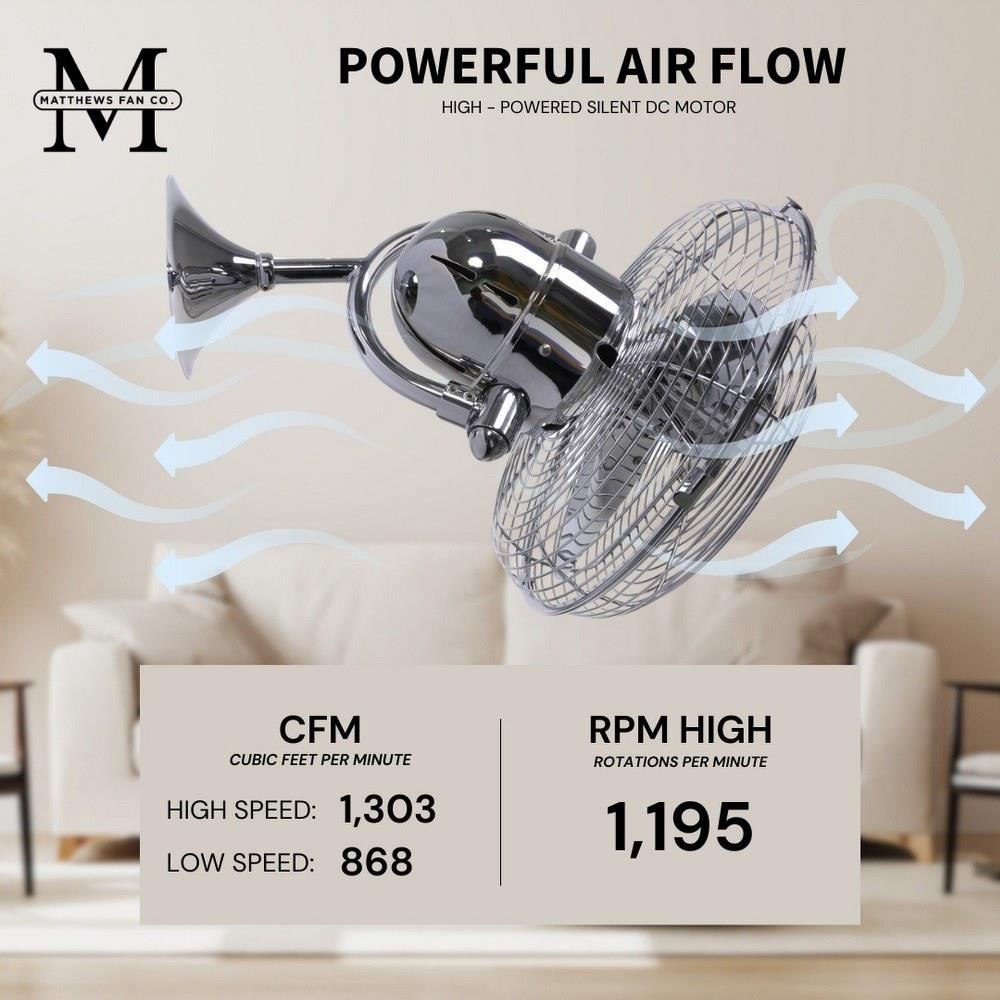 M
MATTHEWS FAN CO.

POWERFUL AIR FLOW
HIGH - POWERED SILENT DC MOTOR

CFM
CUBIC FEET PER MINUTE
HIGH SPEED: 1,303
LOW SPEED: 868

RPM HIGH
ROTATIONS PER MINUTE
1,195