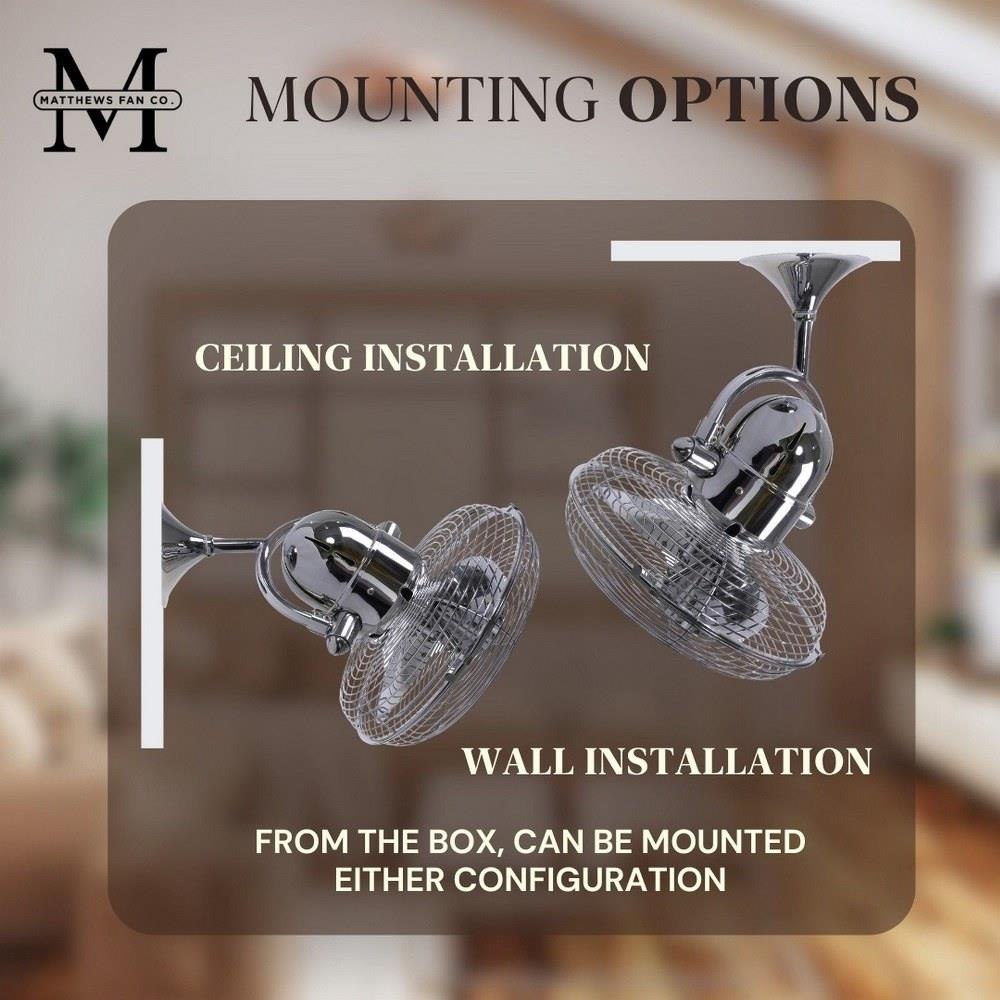 M
MATTHEWS FAN CO.

MOUNTING OPTIONS

CEILING INSTALLATION

WALL INSTALLATION

FROM THE BOX, CAN BE MOUNTED EITHER CONFIGURATION