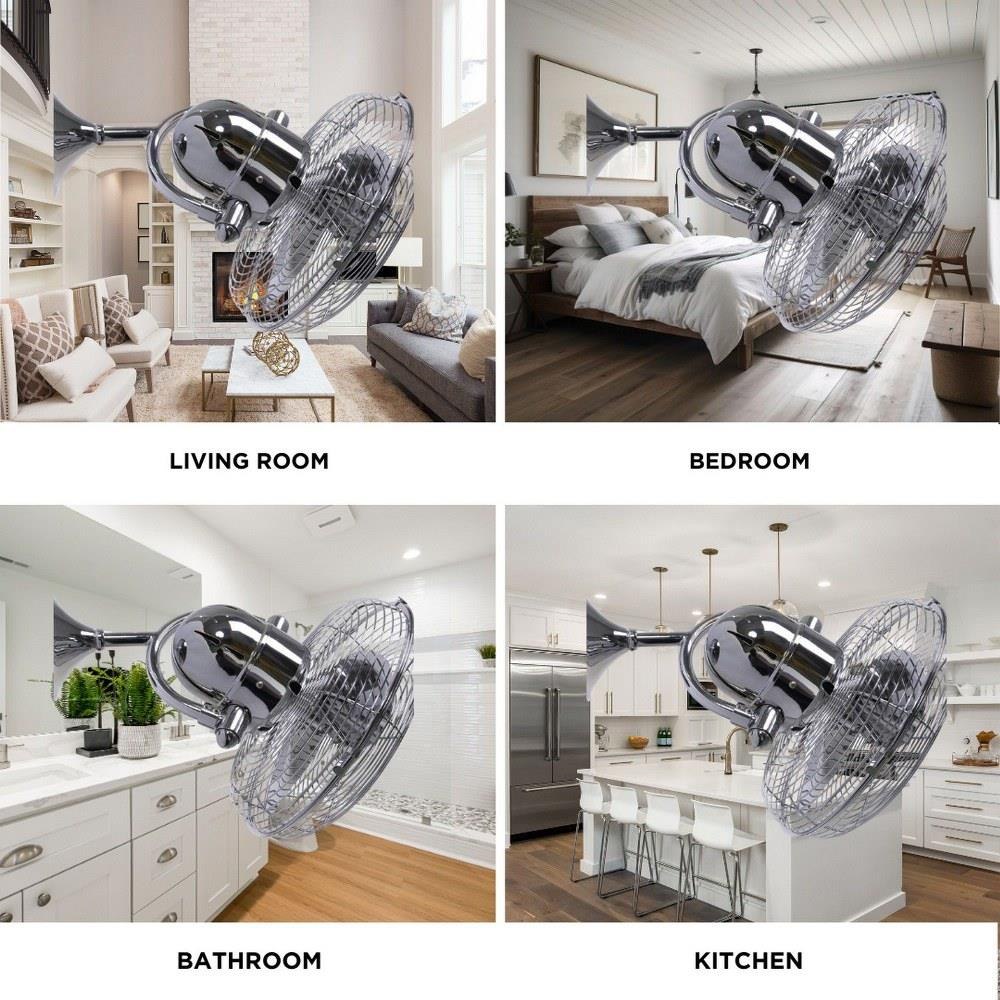 LIVING ROOM

BEDROOM

BATHROOM

KITCHEN