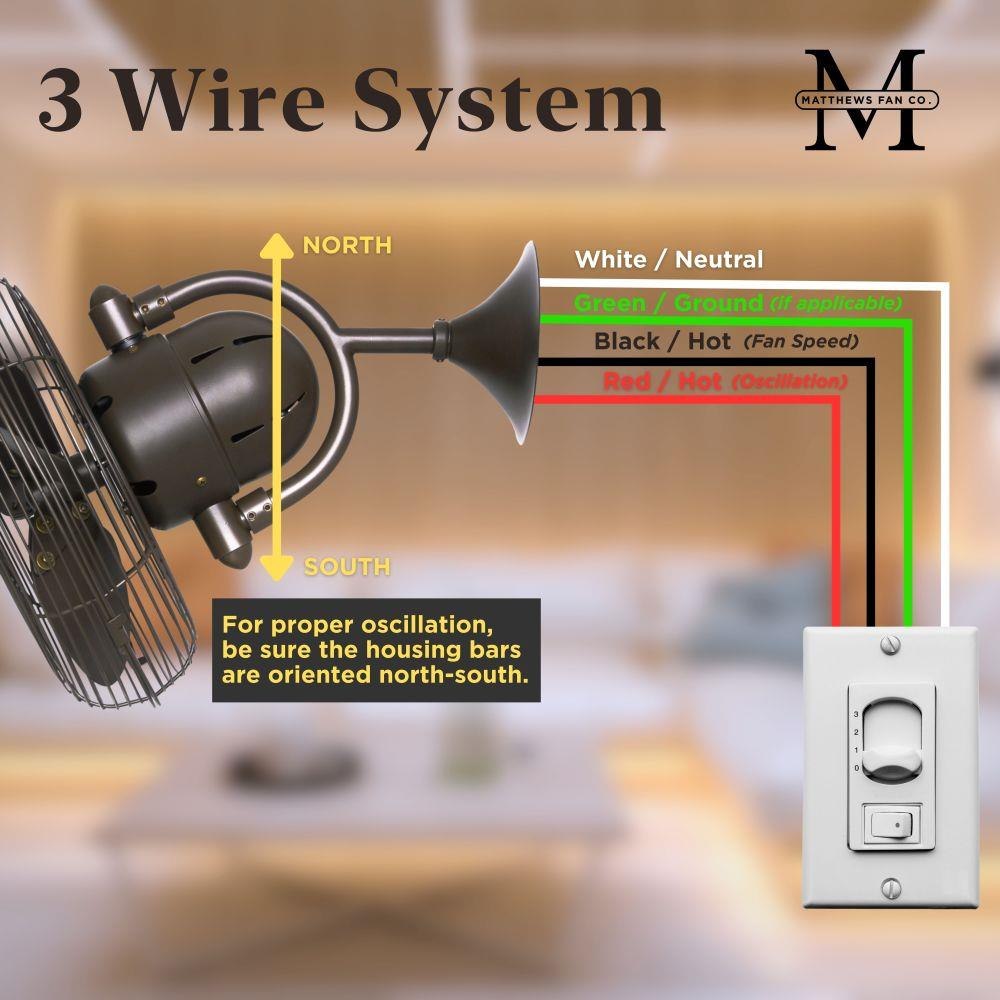 3 Wire System

M
MATTHEWS FAN CO.

NORTH

SOUTH

White / Neutral
Green / Ground (if applicable)
Black / Hot (Fan Speed)
Red / Hot (Oscillation)

For proper oscillation, be sure the housing bars are oriented north-south.

3
2
1
0