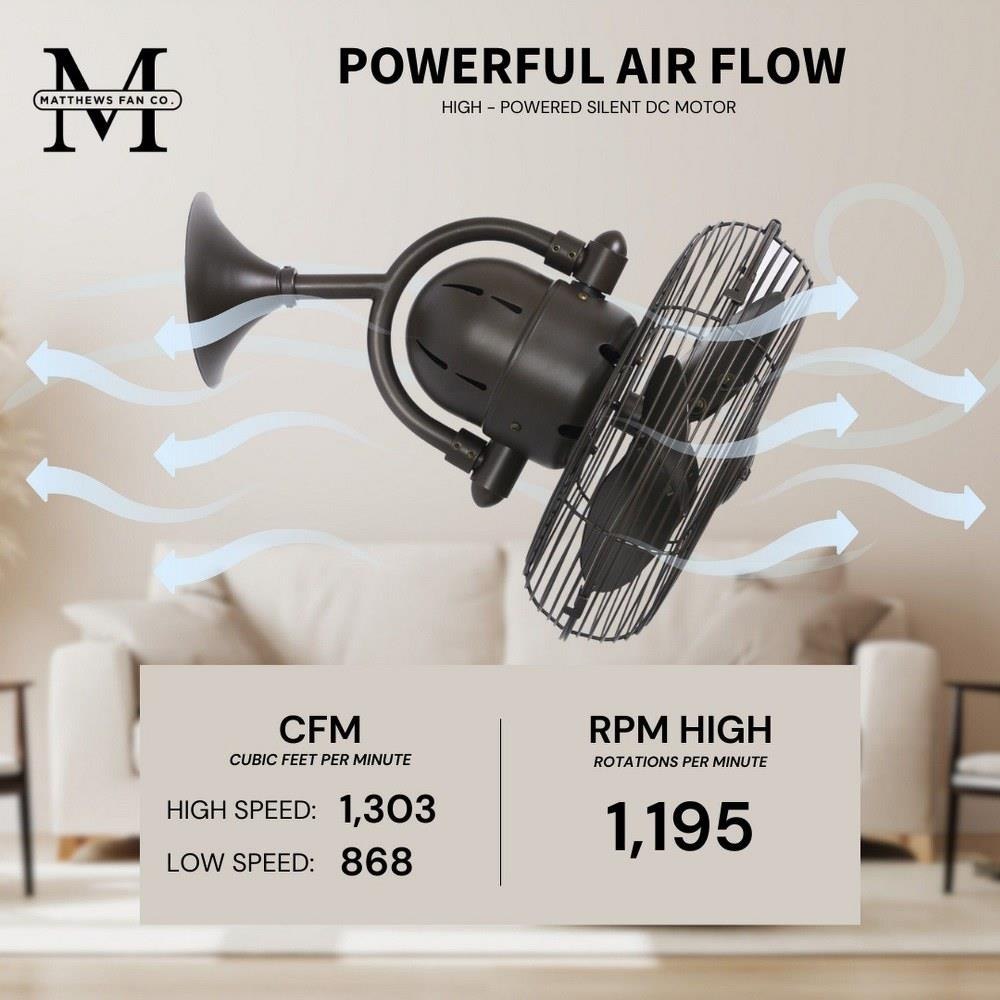 M
MATTHEWS FAN CO.

POWERFUL AIR FLOW
HIGH - POWERED SILENT DC MOTOR

CFM
CUBIC FEET PER MINUTE
HIGH SPEED: 1,303
LOW SPEED: 868

RPM HIGH
ROTATIONS PER MINUTE
1,195