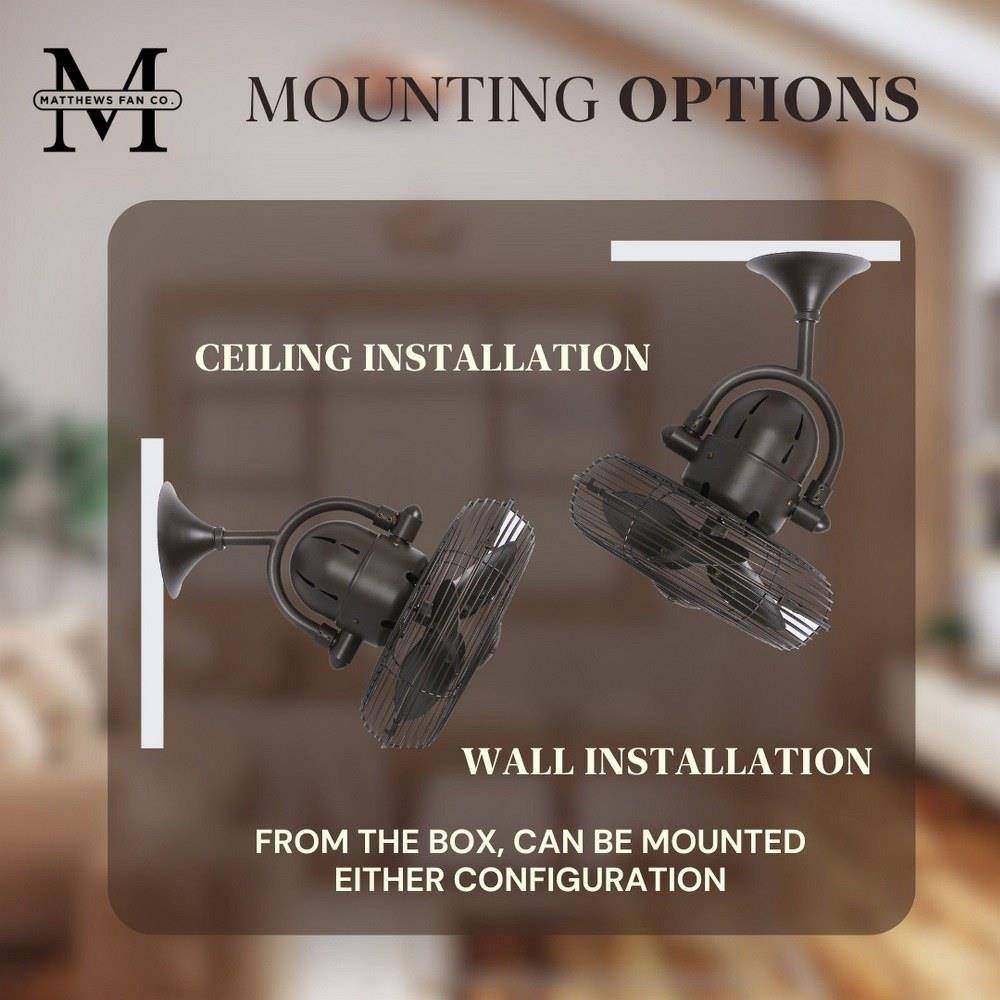 M
MATTHEWS FAN CO.

MOUNTING OPTIONS

CEILING INSTALLATION

WALL INSTALLATION

FROM THE BOX, CAN BE MOUNTED EITHER CONFIGURATION