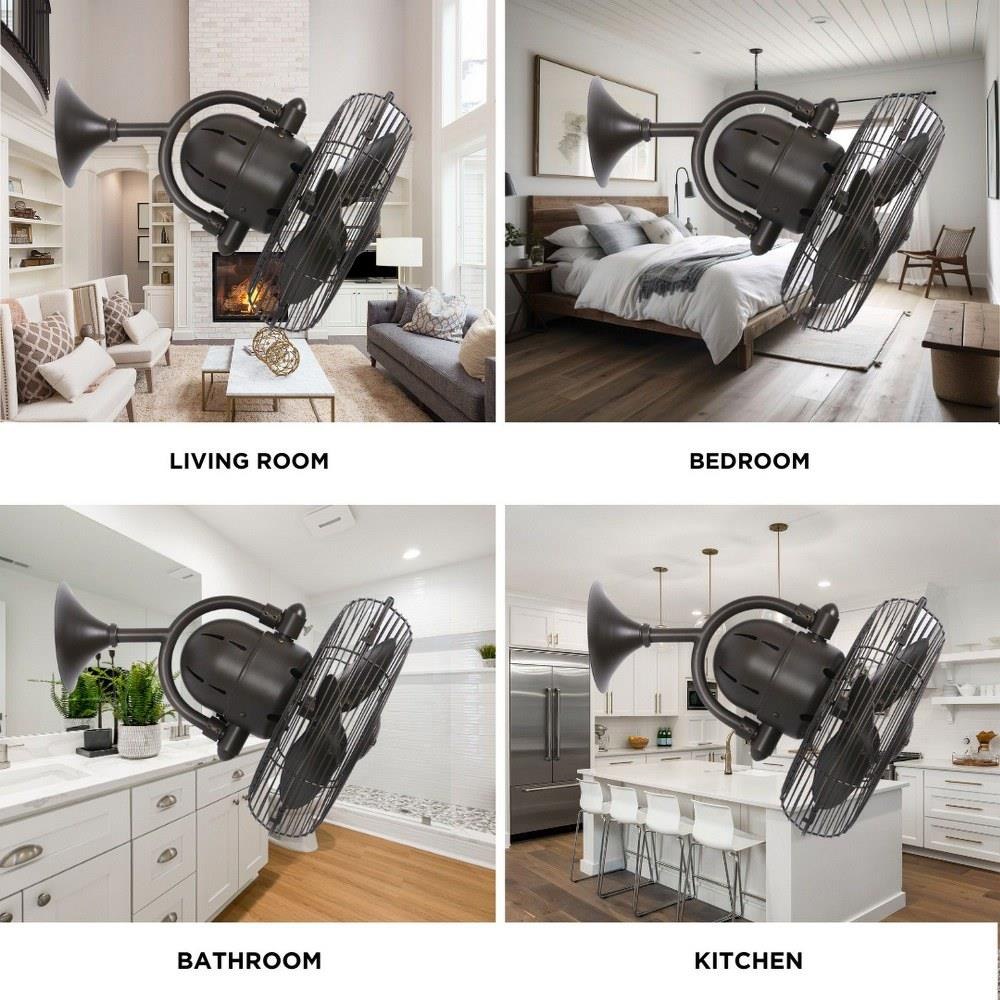 LIVING ROOM

BEDROOM

BATHROOM

KITCHEN