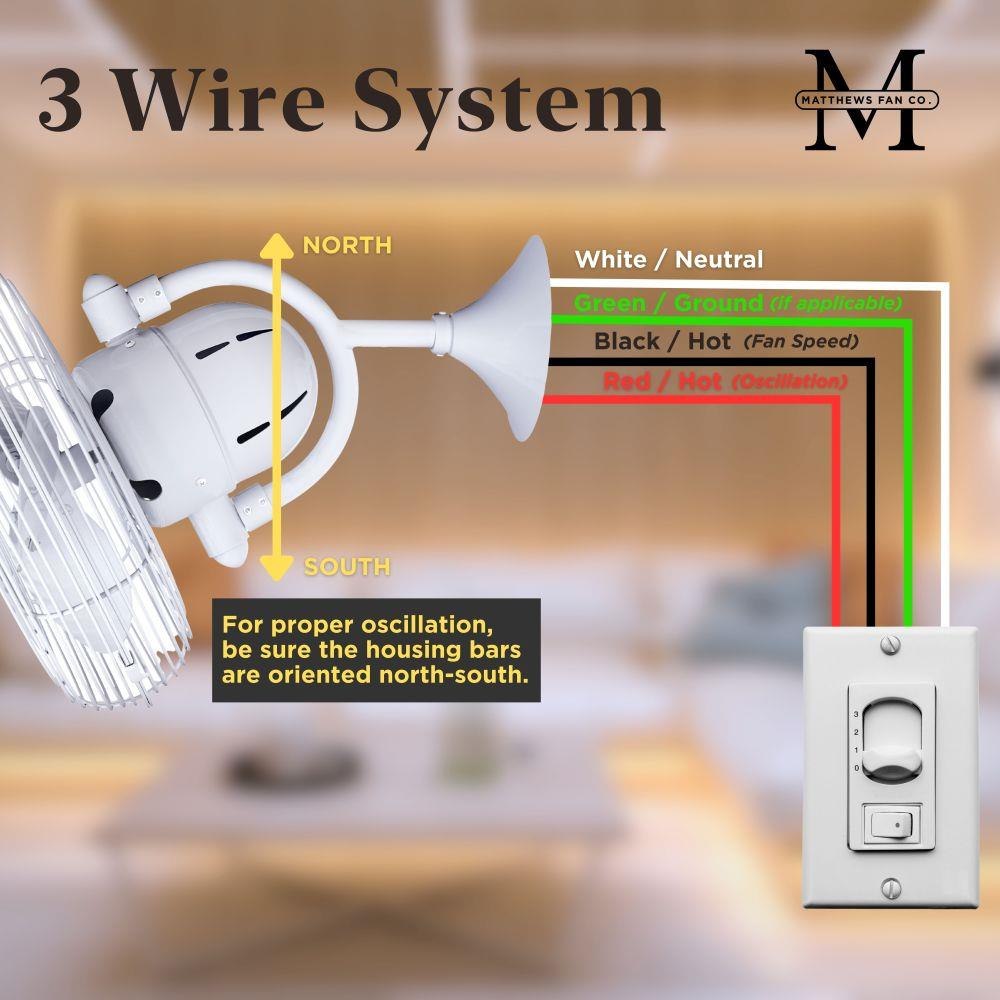 3 Wire System

M
MATTHEWS FAN CO.

NORTH

SOUTH

White / Neutral
Green / Ground (if applicable)
Black / Hot (Fan Speed)
Red / Hot (Oscillation)

For proper oscillation, be sure the housing bars are oriented north-south.

3
2
1
0