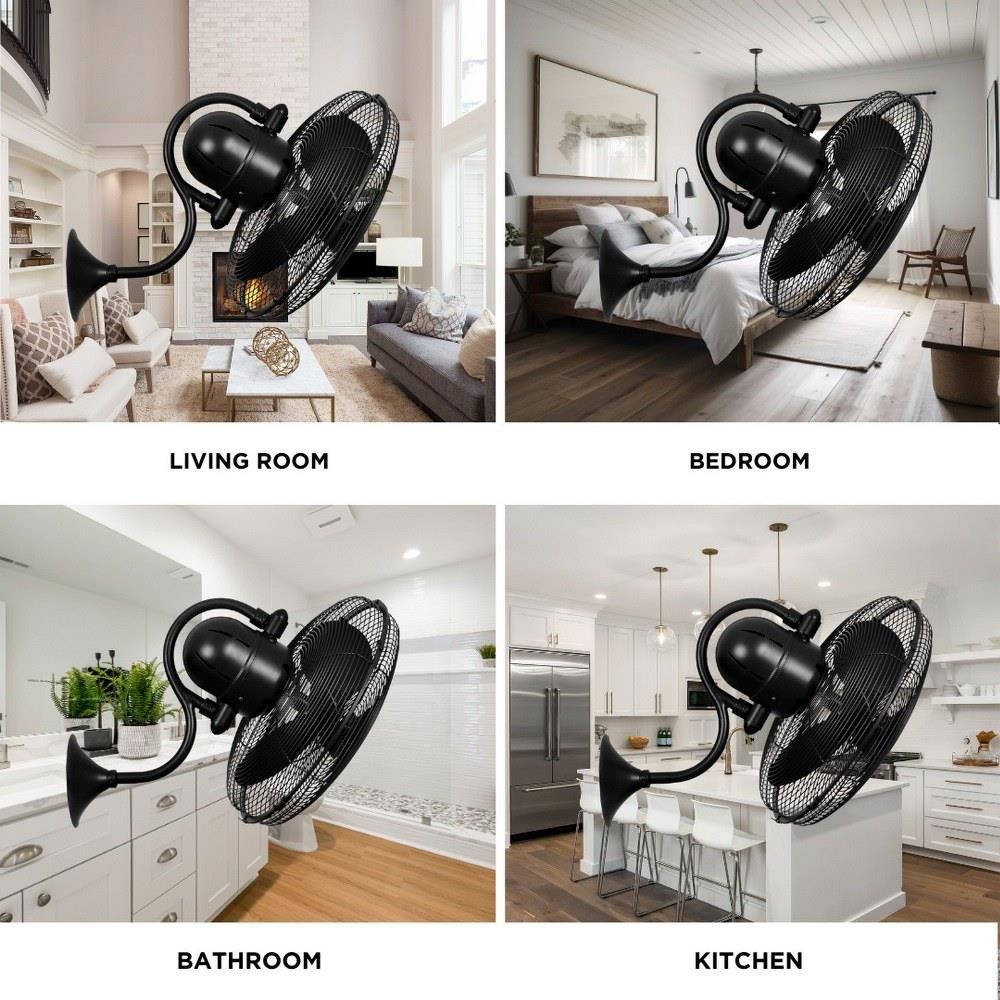 LIVING ROOM

BEDROOM

BATHROOM

KITCHEN