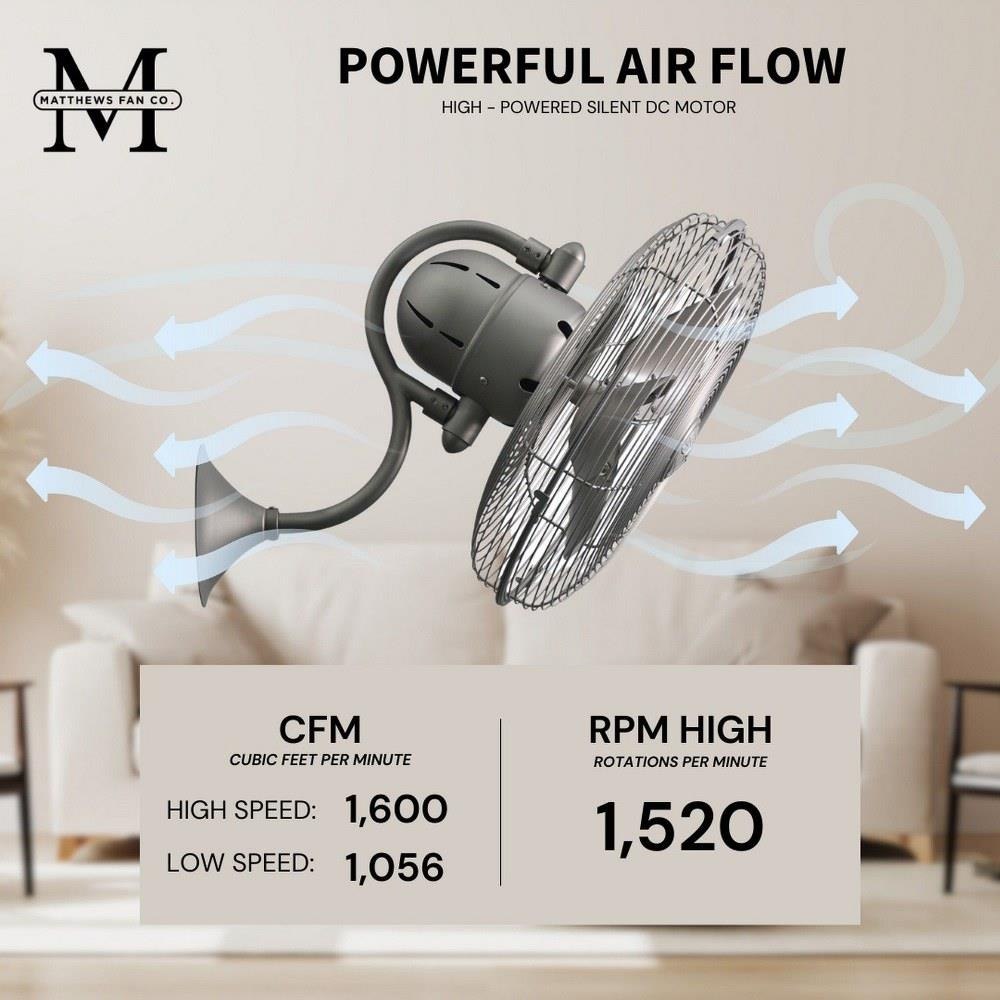 M
MATTHEWS FAN CO.

POWERFUL AIR FLOW

HIGH - POWERED SILENT DC MOTOR

CFM
CUBIC FEET PER MINUTE

HIGH SPEED: 1,600
LOW SPEED: 1,056

RPM HIGH
ROTATIONS PER MINUTE

1,520