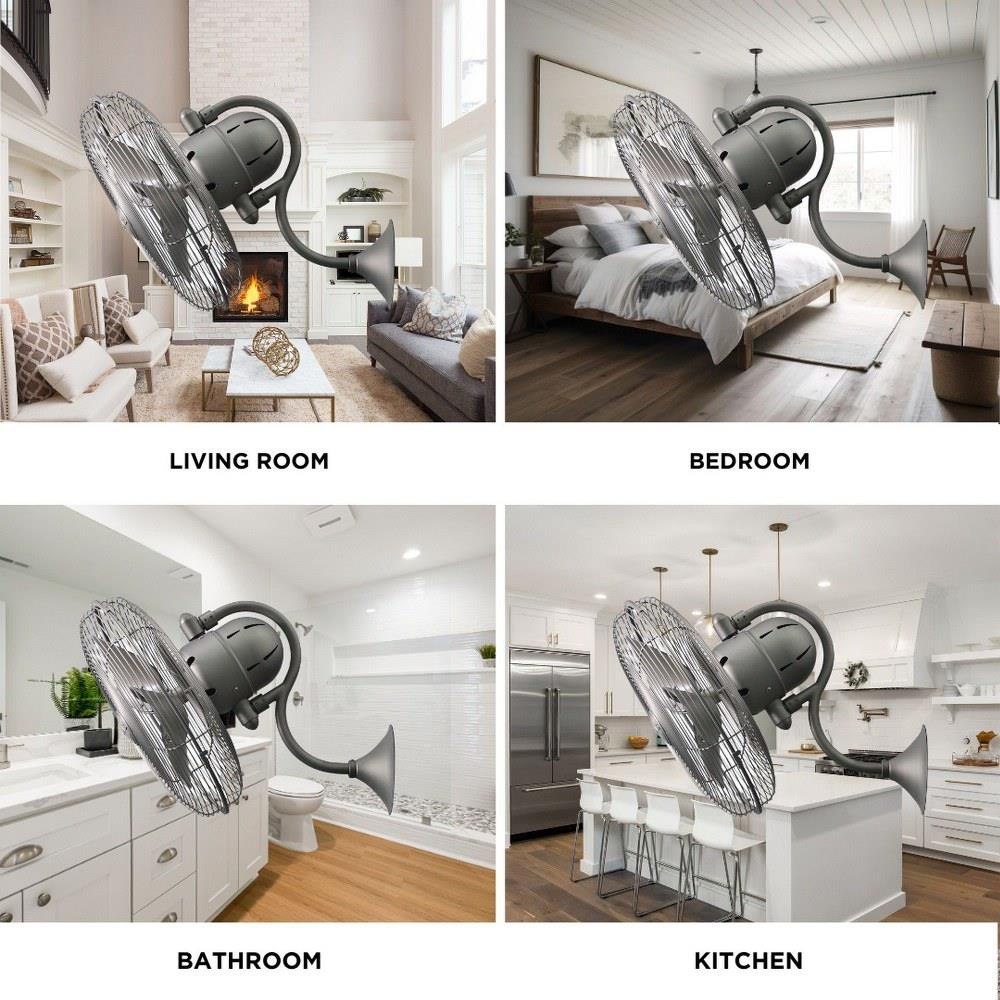 LIVING ROOM

BEDROOM

BATHROOM

KITCHEN