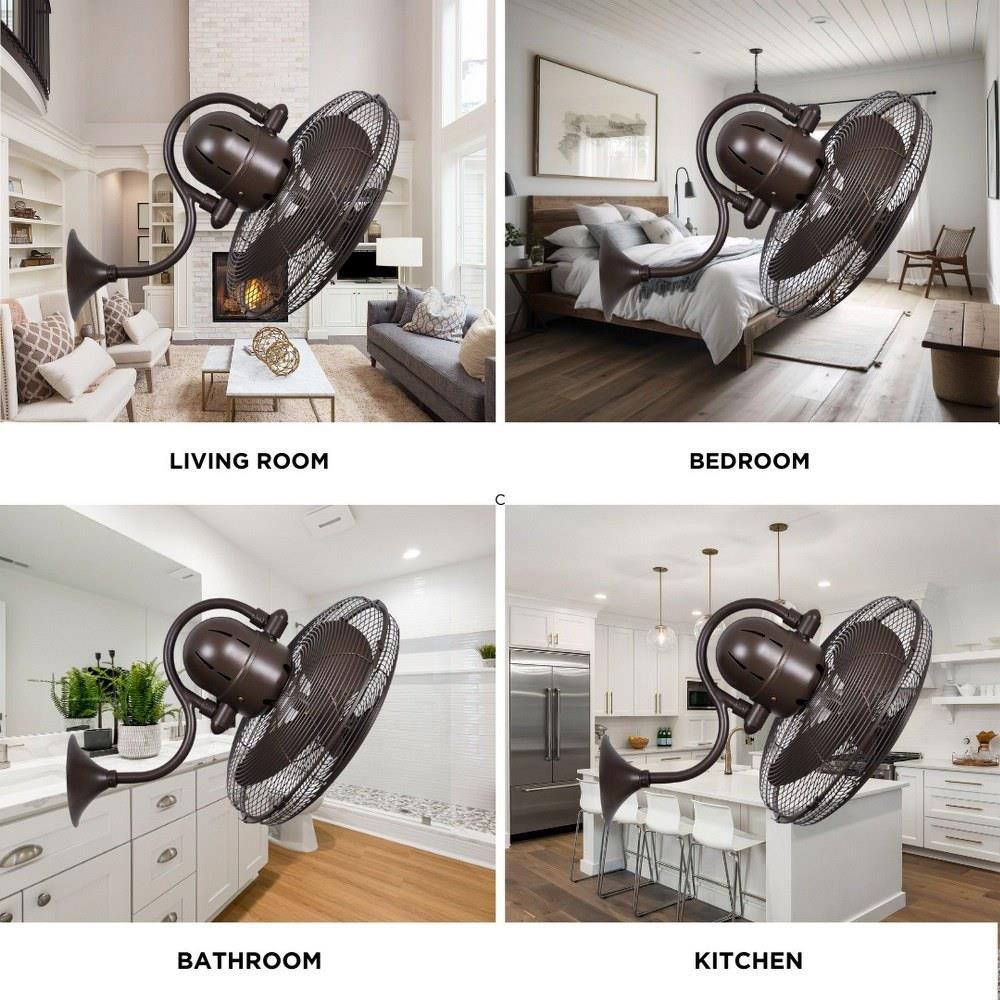 LIVING ROOM

BEDROOM

C

BATHROOM

KITCHEN