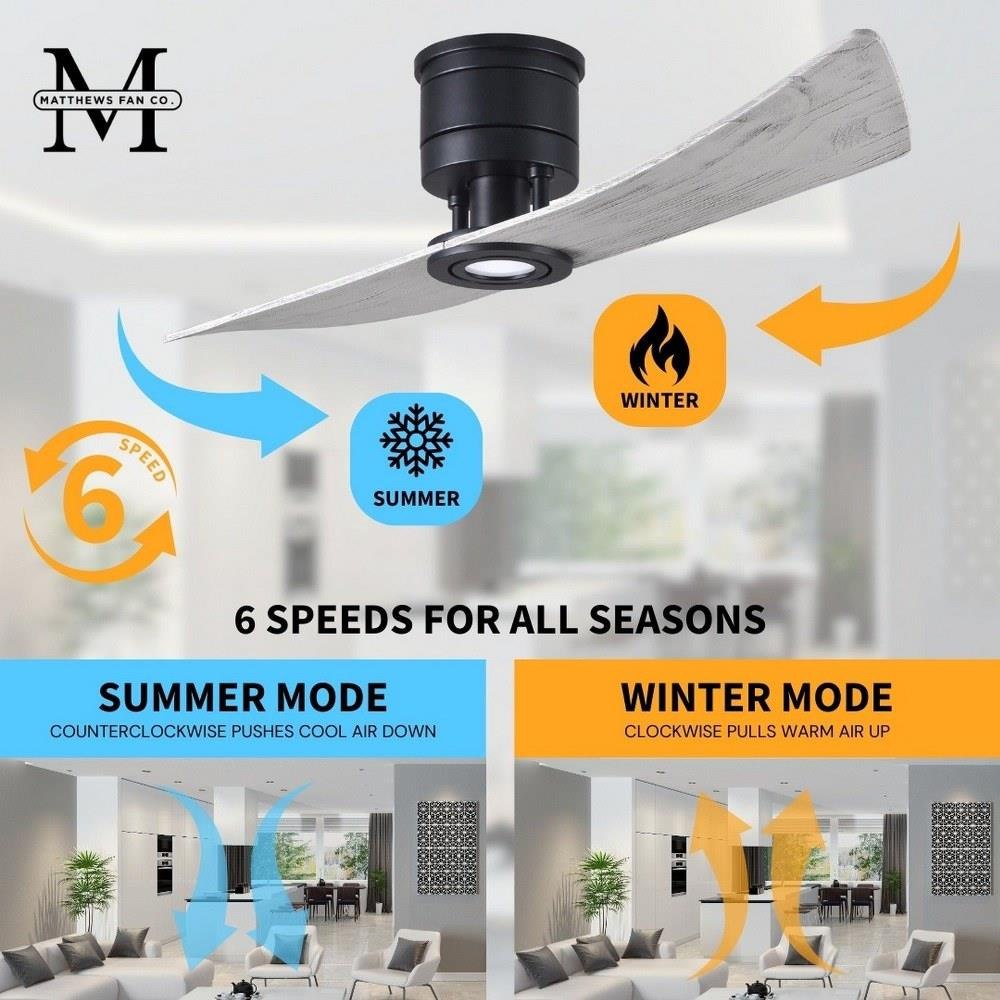 M
MATTHEWS FAN CO.

WINTER

SUMMER

6
SPEED

6 SPEEDS FOR ALL SEASONS

SUMMER MODE
COUNTERCLOCKWISE PUSHES COOL AIR DOWN

WINTER MODE
CLOCKWISE PULLS WARM AIR UP