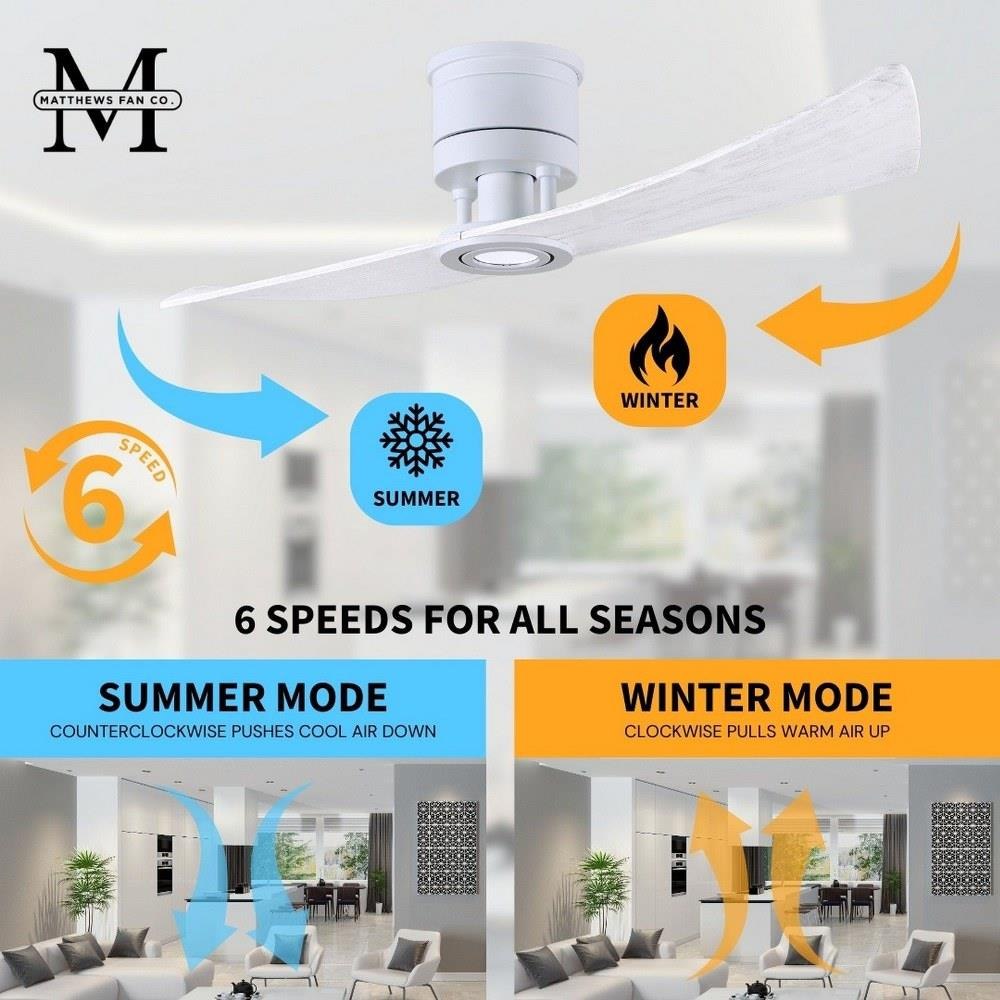 M
MATTHEWS FAN CO.

WINTER

SUMMER

6 SPEED

6 SPEEDS FOR ALL SEASONS

SUMMER MODE
COUNTERCLOCKWISE PUSHES COOL AIR DOWN

WINTER MODE
CLOCKWISE PULLS WARM AIR UP