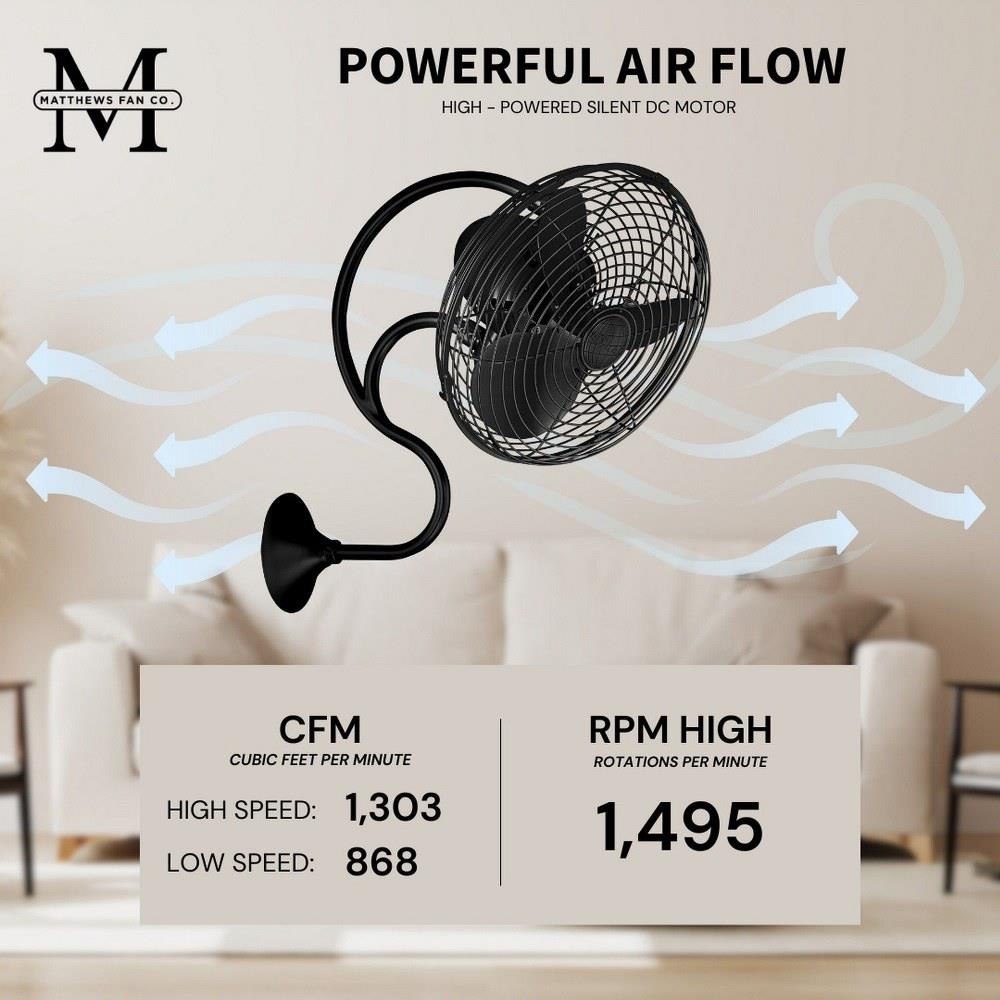 M
MATTHEWS FAN CO.

POWERFUL AIR FLOW
HIGH - POWERED SILENT DC MOTOR

CFM
CUBIC FEET PER MINUTE

HIGH SPEED: 1,303

LOW SPEED: 868

RPM HIGH
ROTATIONS PER MINUTE

1,495