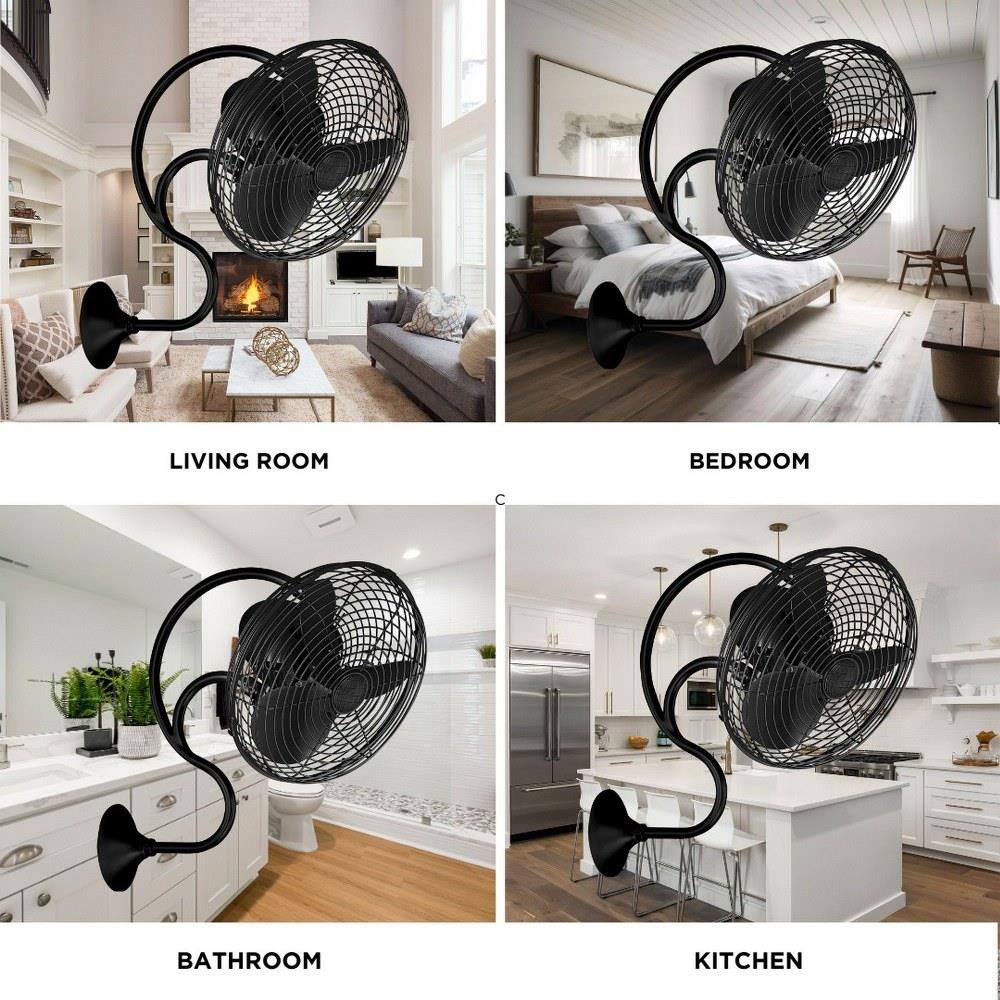 LIVING ROOM

BEDROOM

C

BATHROOM

KITCHEN