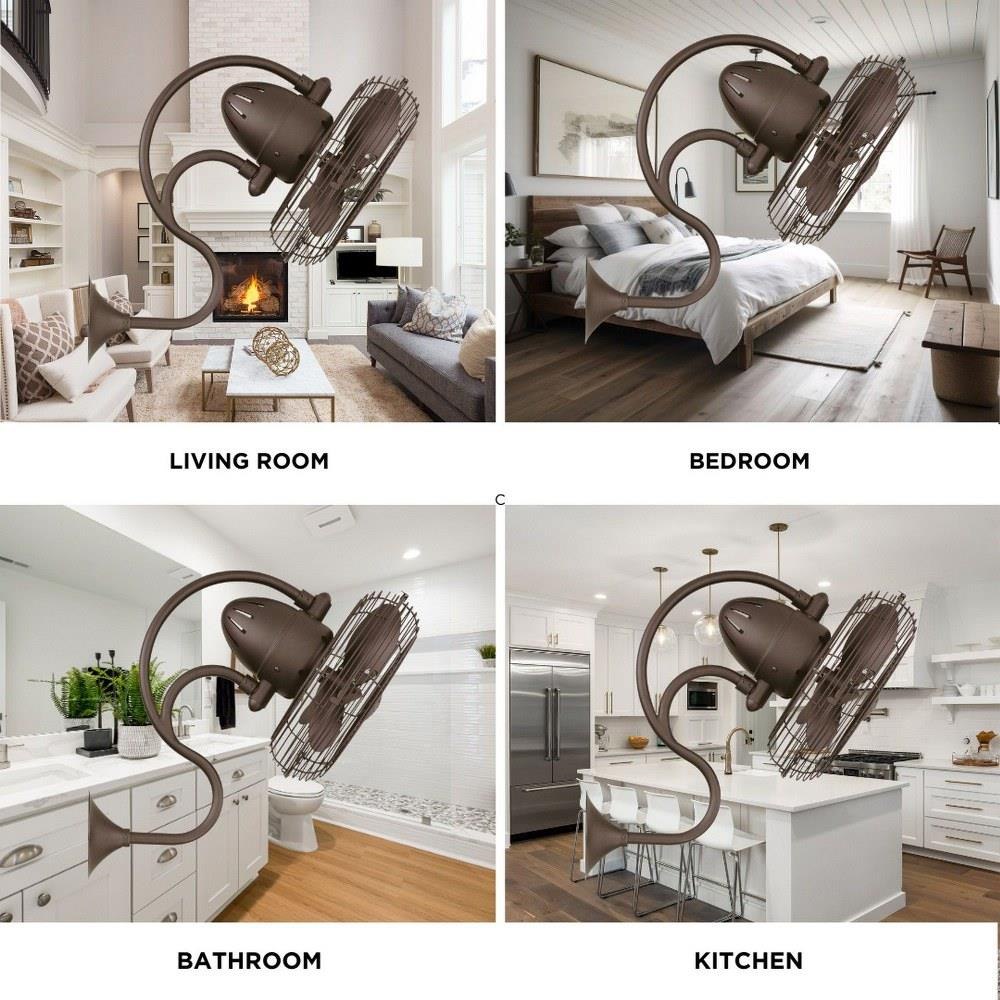 LIVING ROOM

BEDROOM

C

BATHROOM

KITCHEN