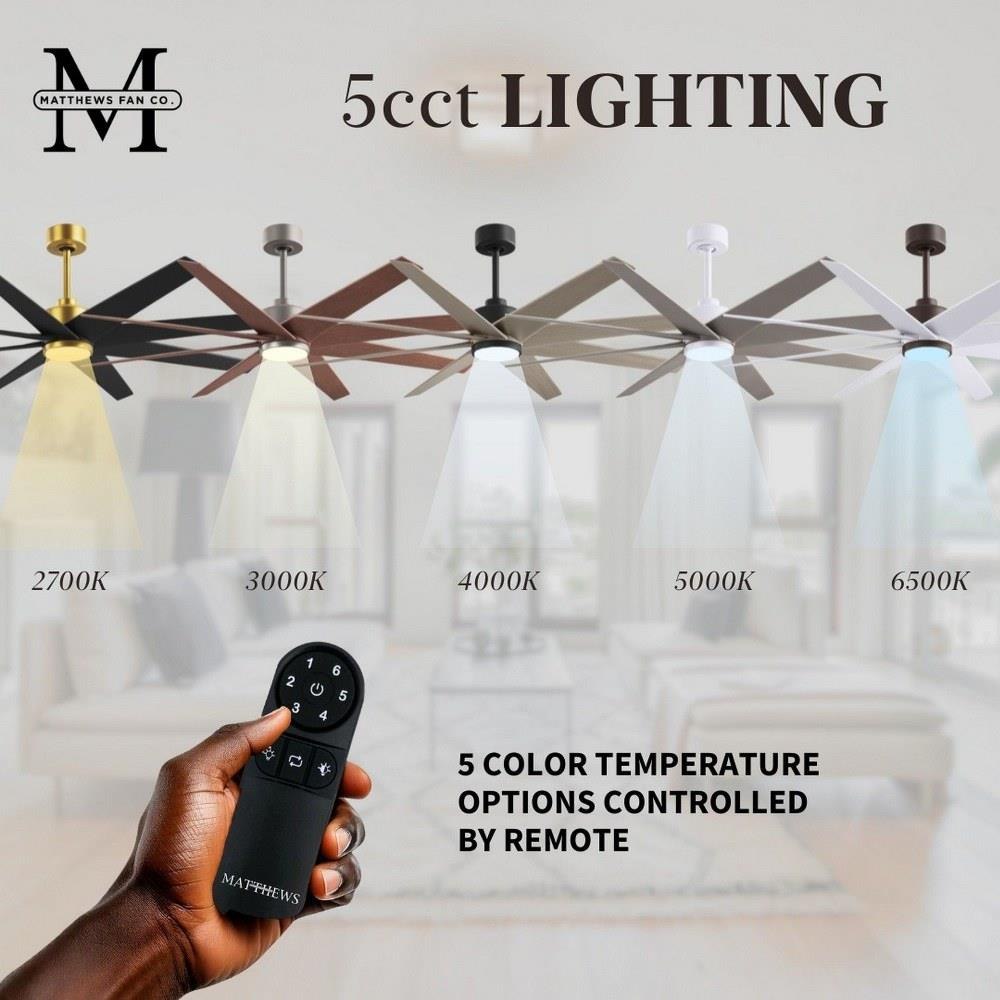 M
MATTHEWS FAN CO.

5cct LIGHTING

2700K

3000K

4000K

5000K

6500K

1 6
2 5
3 4

MATTHEWS

5 COLOR TEMPERATURE OPTIONS CONTROLLED BY REMOTE