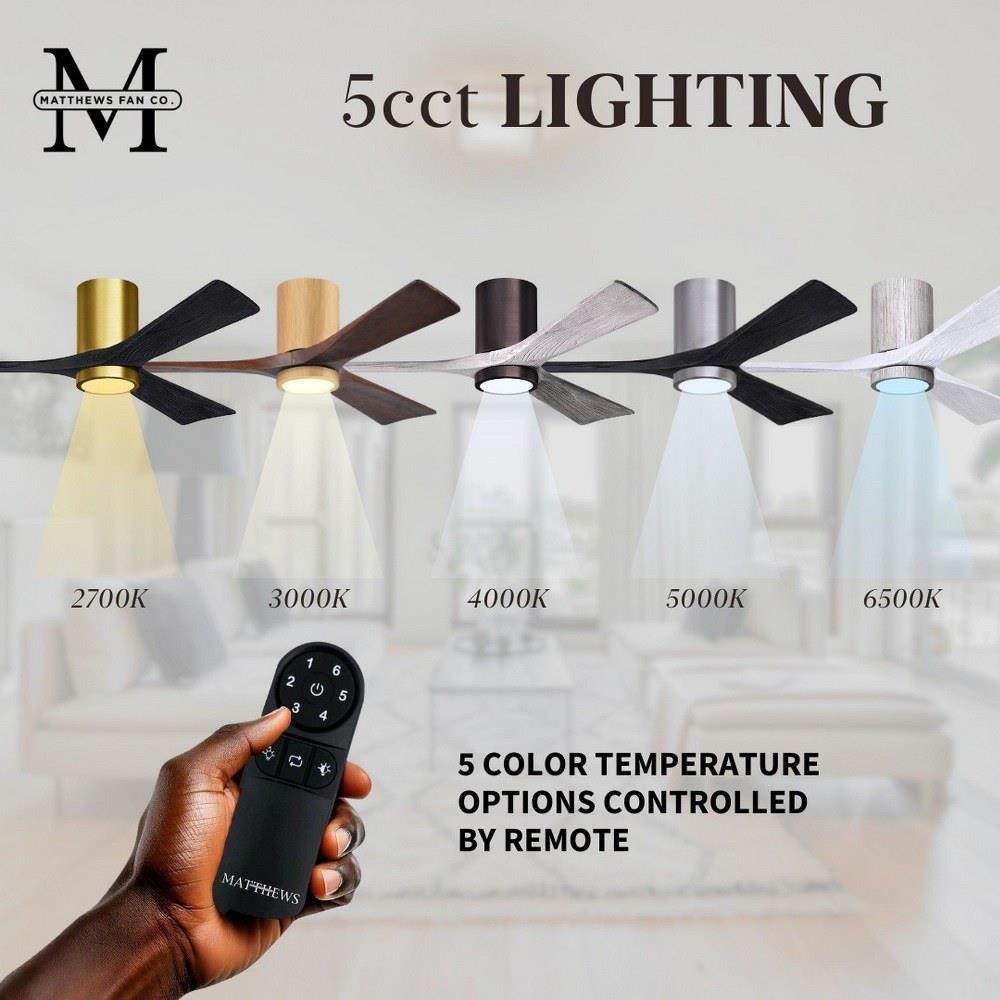 M
MATTHEWS FAN CO.

5cct LIGHTING

2700K
3000K
4000K
5000K
6500K

1
6
2
5
3
4

MATTHEWS

5 COLOR TEMPERATURE OPTIONS CONTROLLED BY REMOTE