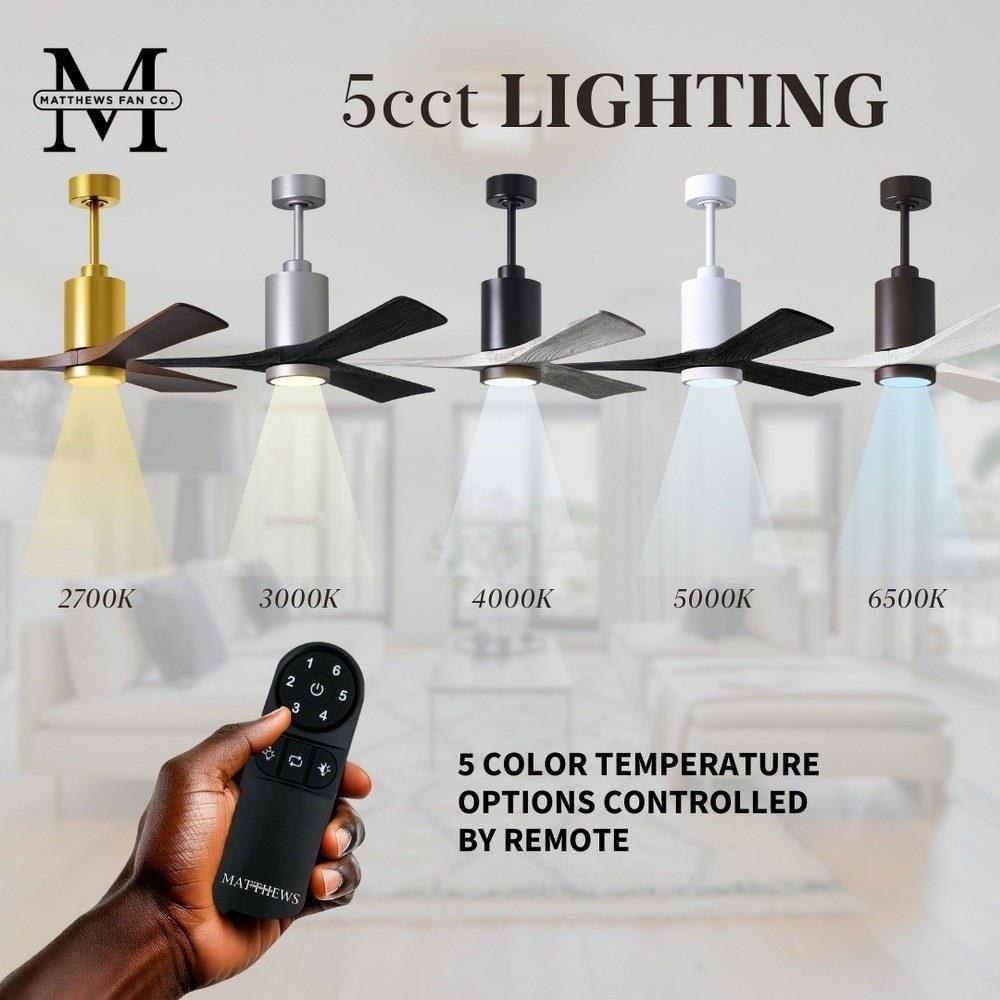 M
MATTHEWS FAN CO.

5cct LIGHTING

2700K 3000K 4000K 5000K 6500K

1 6
2 5
3 4

MATTHEWS

5 COLOR TEMPERATURE OPTIONS CONTROLLED BY REMOTE