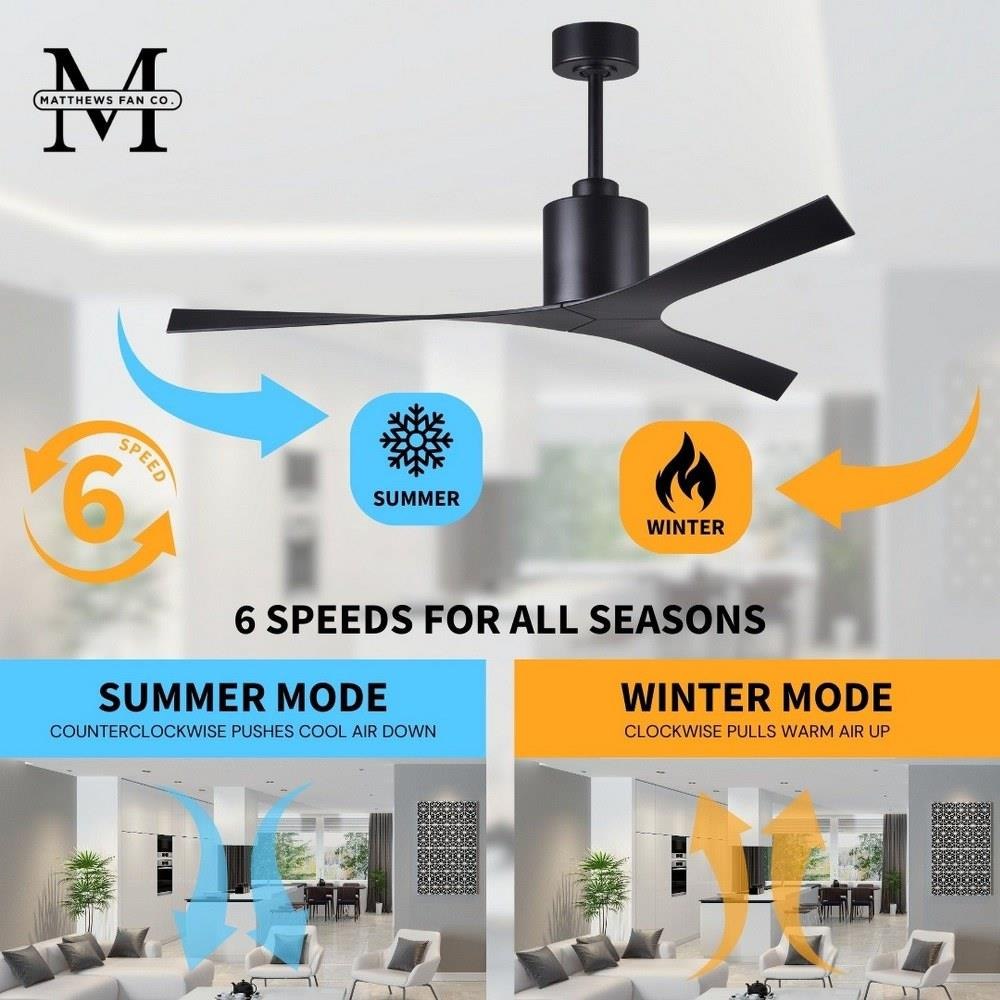 M
MATTHEWS FAN CO.

6
SPEED

SUMMER

WINTER

6 SPEEDS FOR ALL SEASONS

SUMMER MODE
COUNTERCLOCKWISE PUSHES COOL AIR DOWN

WINTER MODE
CLOCKWISE PULLS WARM AIR UP