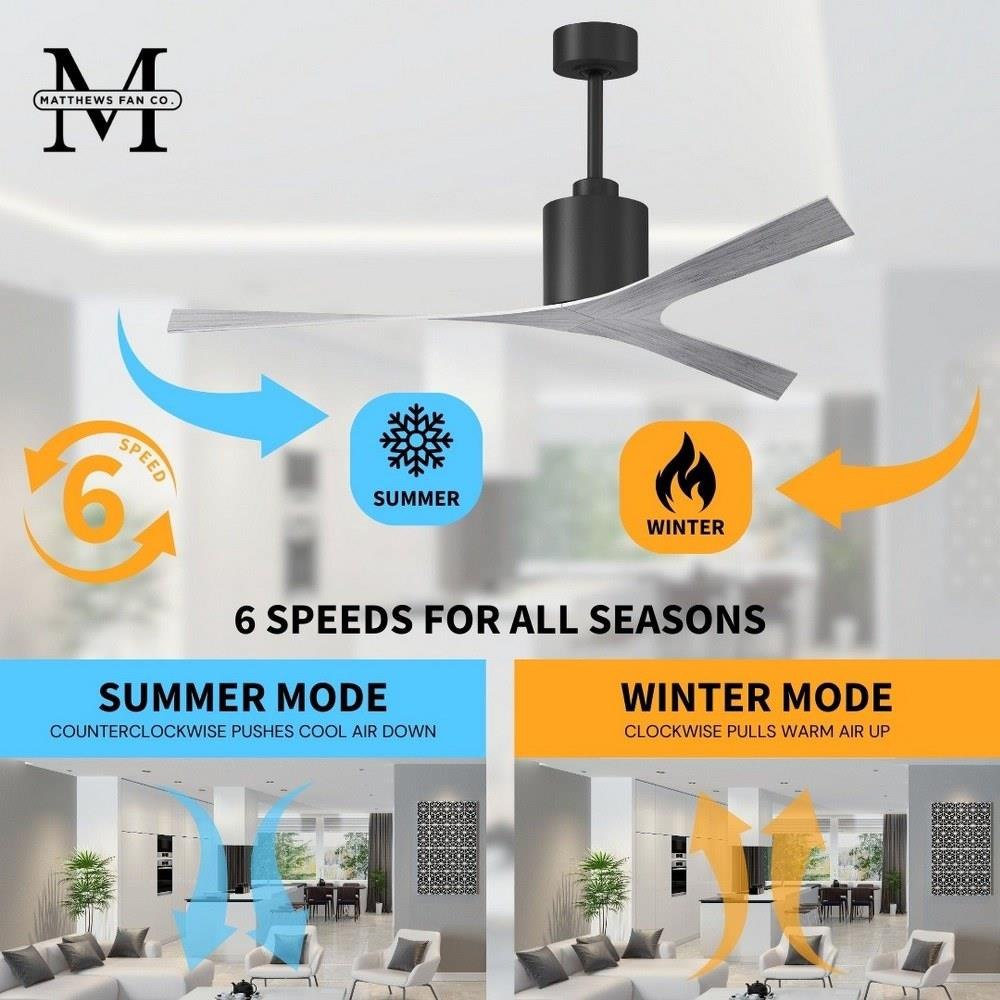 M
MATTHEWS FAN CO.

6
SPEED

SUMMER

WINTER

6 SPEEDS FOR ALL SEASONS

SUMMER MODE
COUNTERCLOCKWISE PUSHES COOL AIR DOWN

WINTER MODE
CLOCKWISE PULLS WARM AIR UP