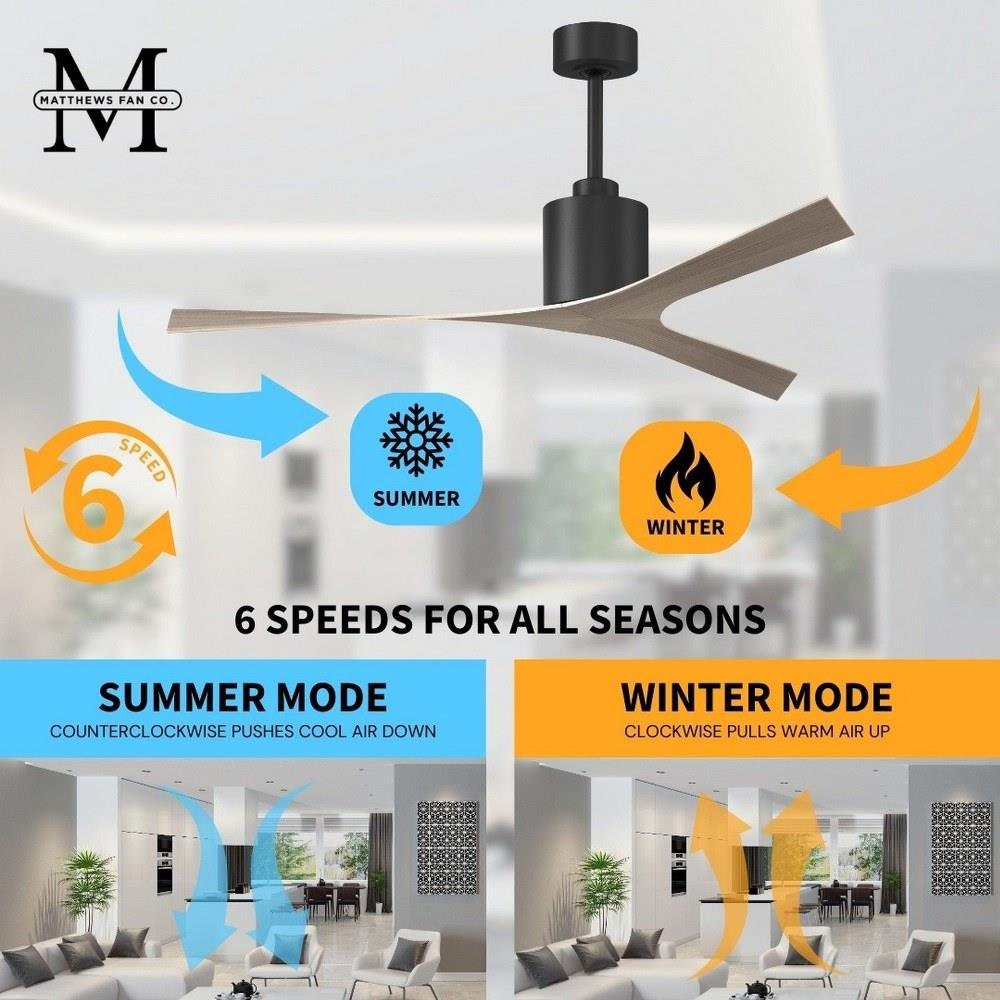 M
MATTHEWS FAN CO.

6
SPEED

SUMMER

WINTER

6 SPEEDS FOR ALL SEASONS

SUMMER MODE
COUNTERCLOCKWISE PUSHES COOL AIR DOWN

WINTER MODE
CLOCKWISE PULLS WARM AIR UP