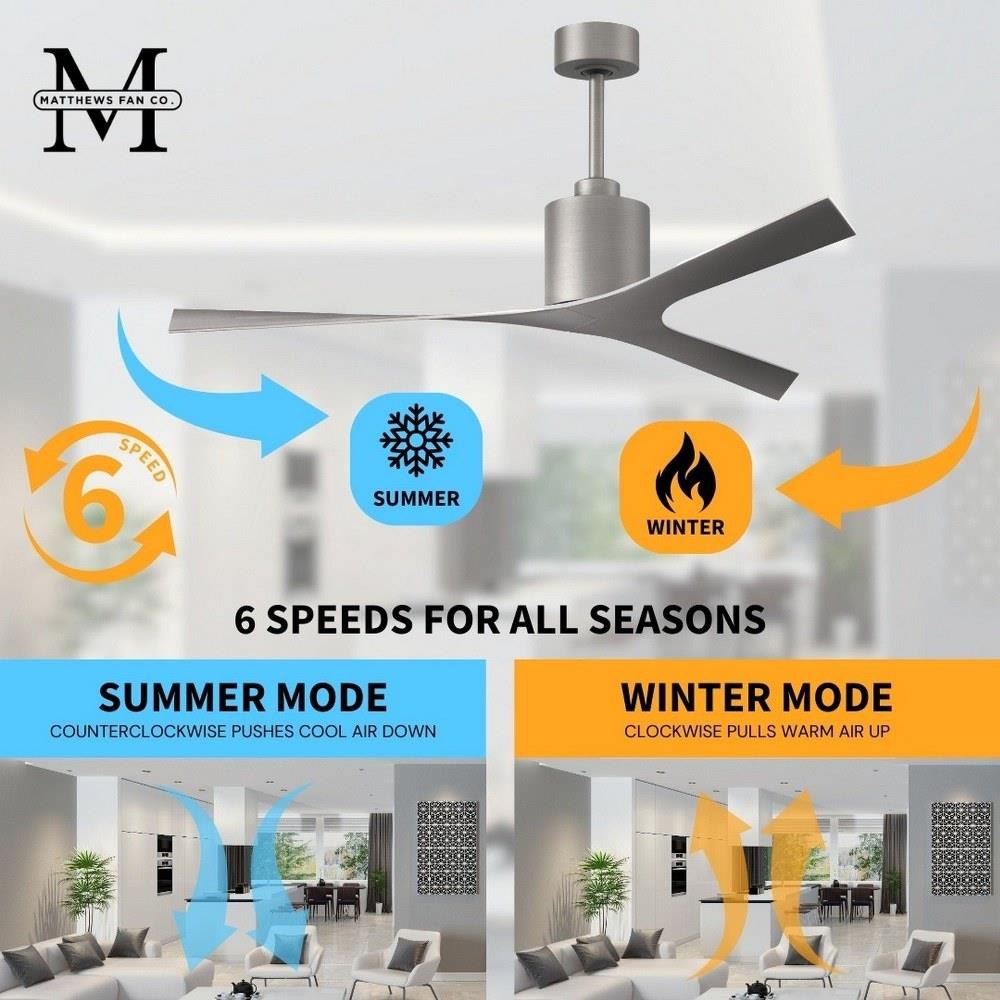 M
MATTHEWS FAN CO.

6
SPEED

SUMMER

WINTER

6 SPEEDS FOR ALL SEASONS

SUMMER MODE
COUNTERCLOCKWISE PUSHES COOL AIR DOWN

WINTER MODE
CLOCKWISE PULLS WARM AIR UP