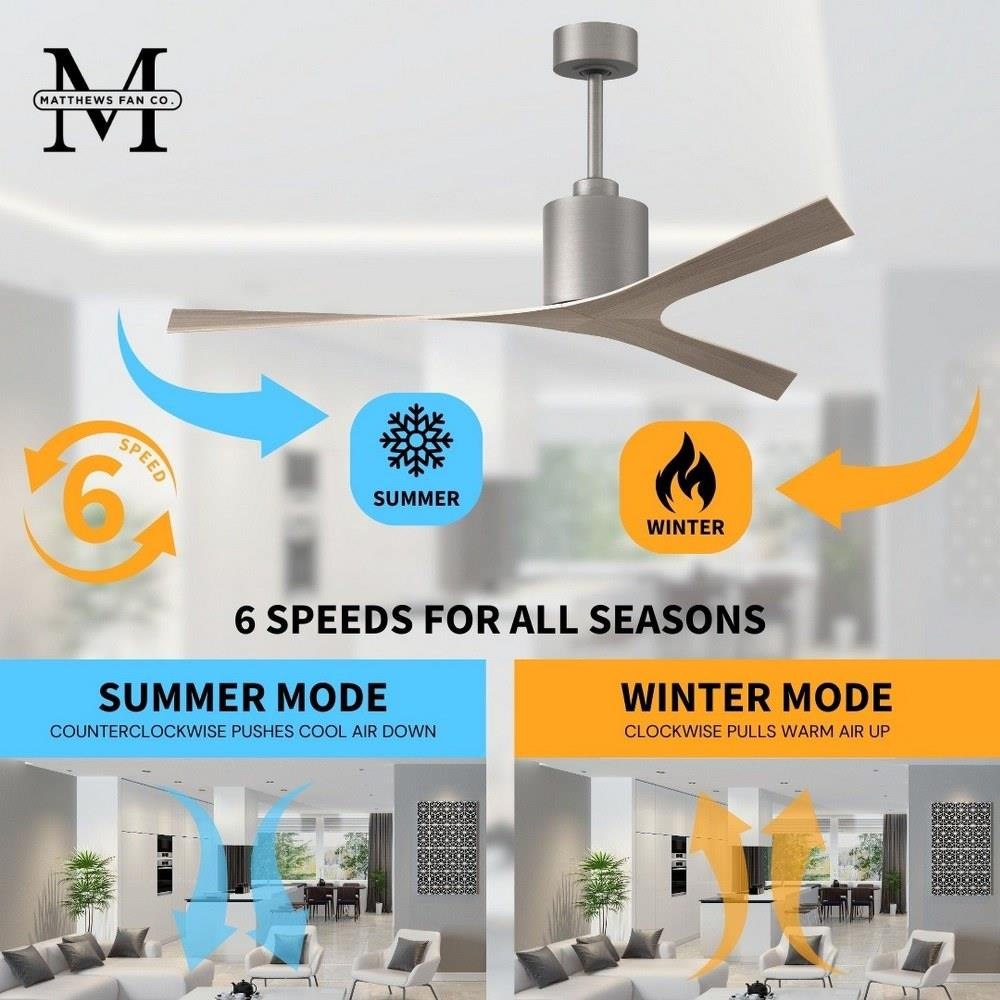 M
MATTHEWS FAN CO.

6
SPEED

SUMMER

WINTER

6 SPEEDS FOR ALL SEASONS

SUMMER MODE
COUNTERCLOCKWISE PUSHES COOL AIR DOWN

WINTER MODE
CLOCKWISE PULLS WARM AIR UP