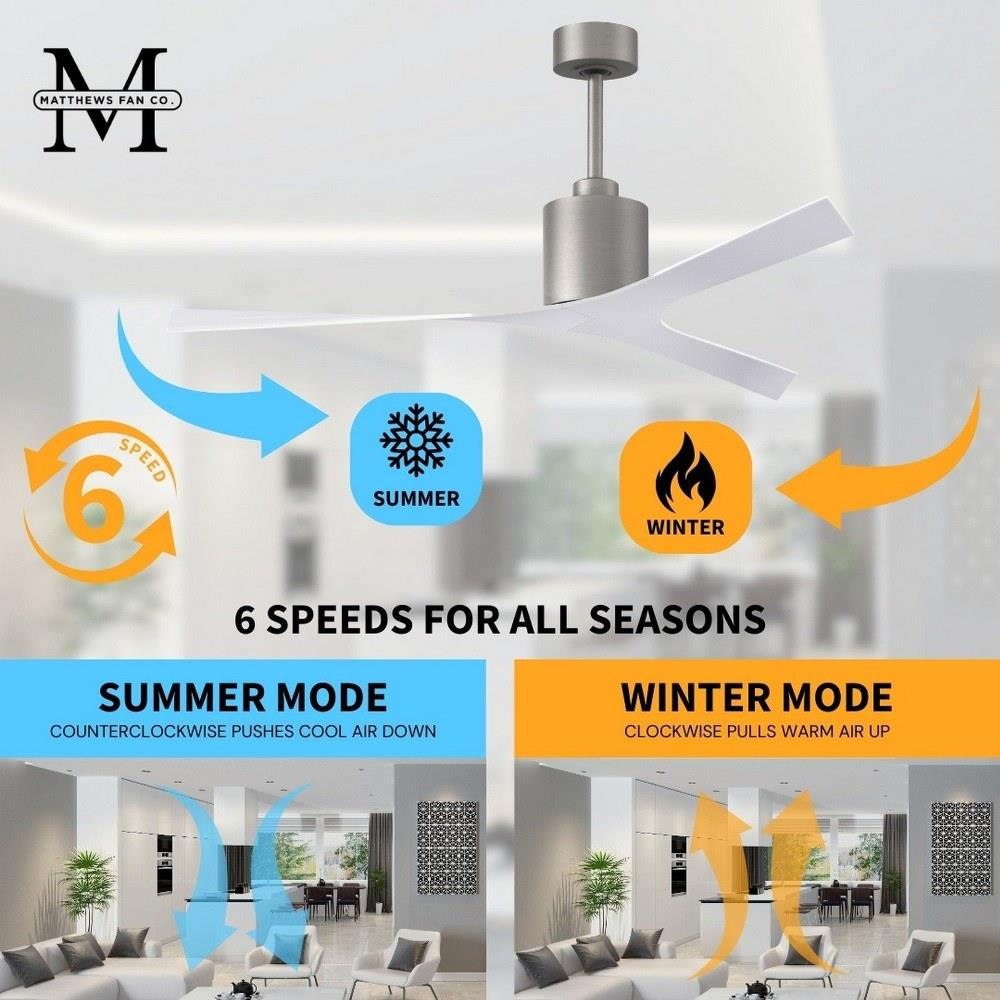 M
MATTHEWS FAN CO.

6
SPEED

SUMMER

WINTER

6 SPEEDS FOR ALL SEASONS

SUMMER MODE
COUNTERCLOCKWISE PUSHES COOL AIR DOWN

WINTER MODE
CLOCKWISE PULLS WARM AIR UP