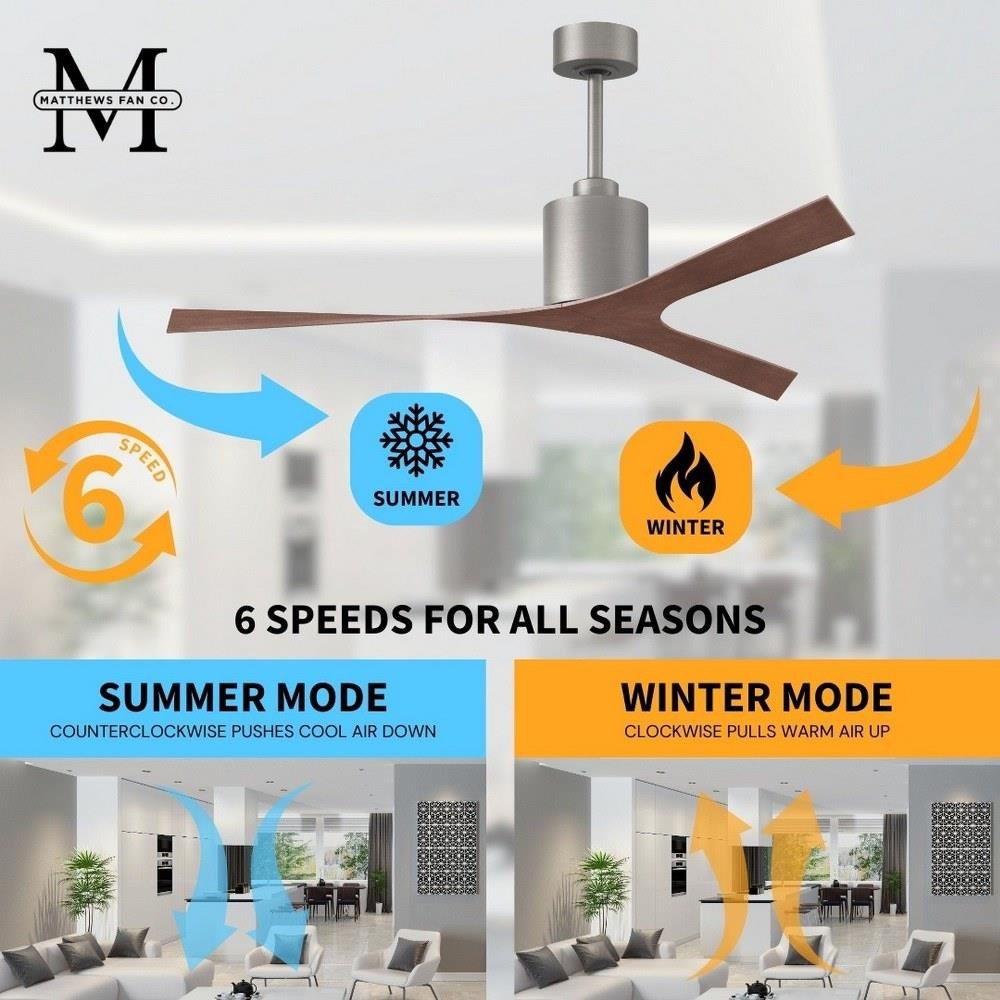 M
MATTHEWS FAN CO.

6
SPEED

SUMMER

WINTER

6 SPEEDS FOR ALL SEASONS

SUMMER MODE
COUNTERCLOCKWISE PUSHES COOL AIR DOWN

WINTER MODE
CLOCKWISE PULLS WARM AIR UP