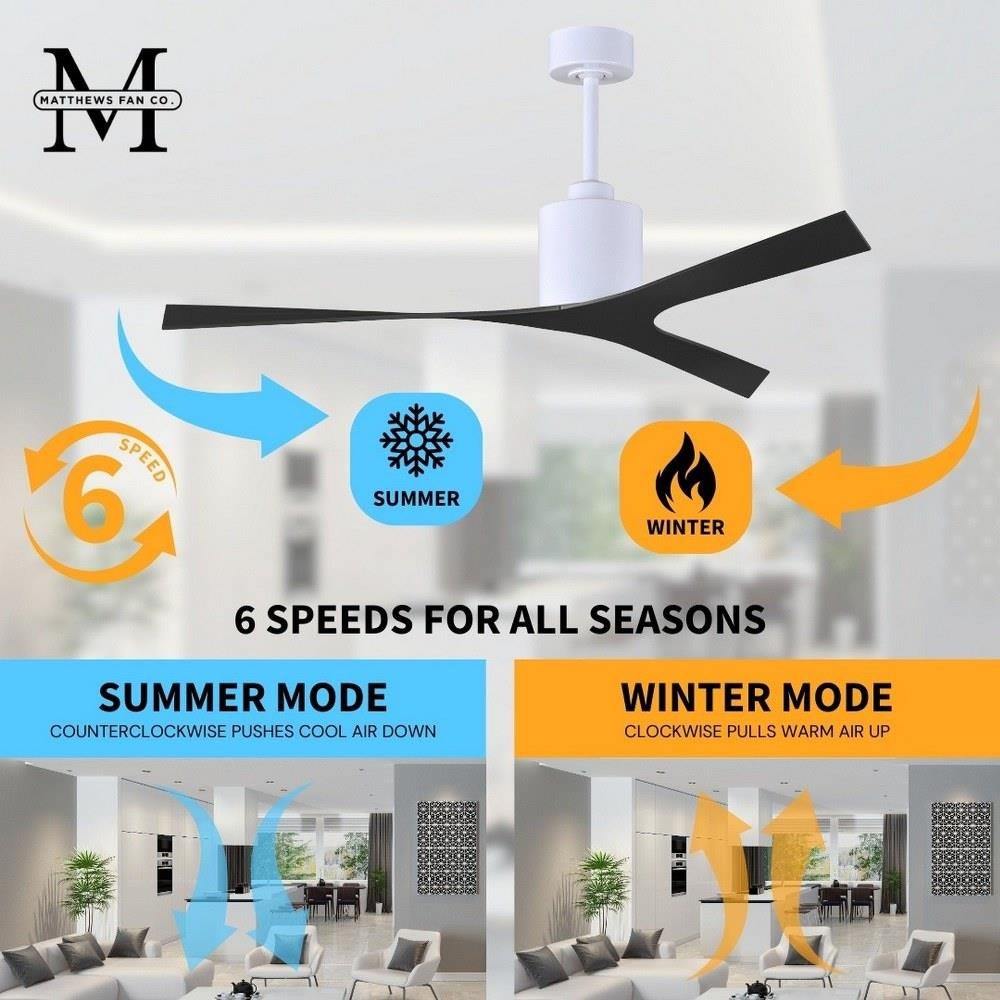 M
MATTHEWS FAN CO.

6
SPEED

SUMMER

WINTER

6 SPEEDS FOR ALL SEASONS

SUMMER MODE
COUNTERCLOCKWISE PUSHES COOL AIR DOWN

WINTER MODE
CLOCKWISE PULLS WARM AIR UP