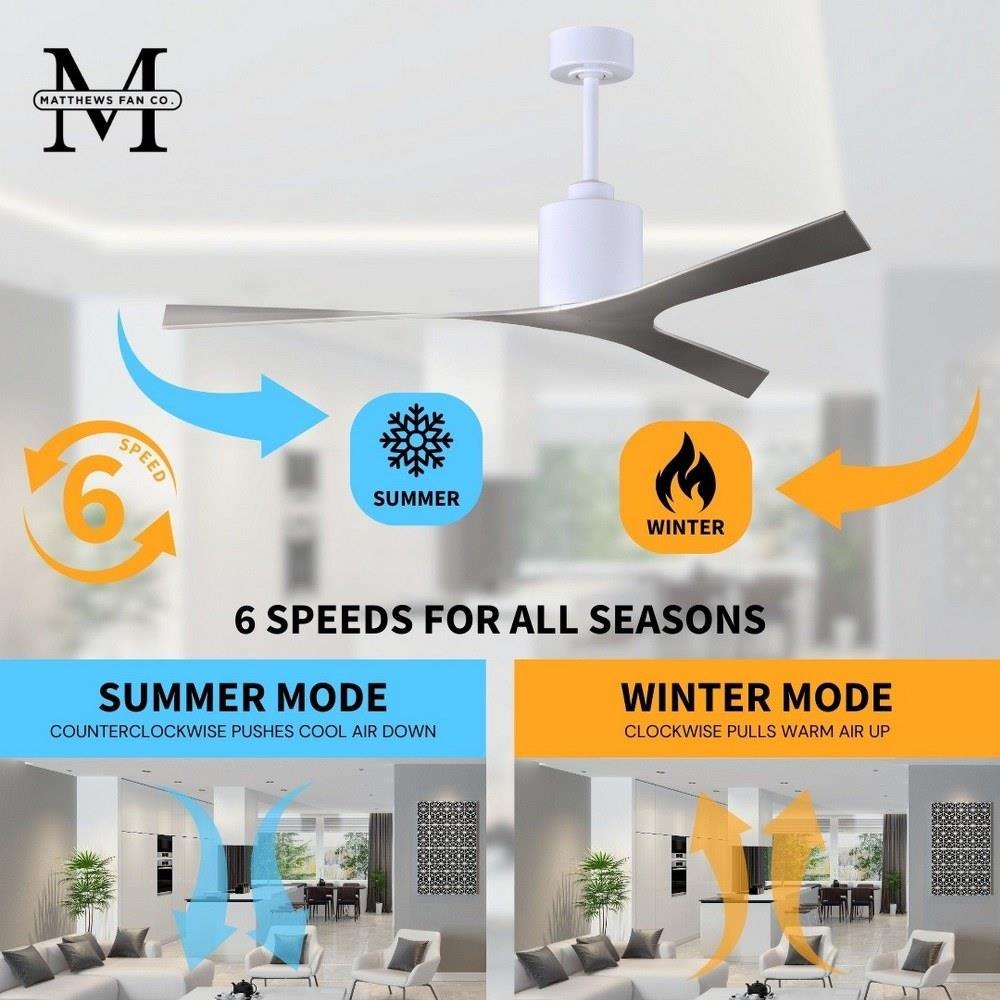 M
MATTHEWS FAN CO.

6
SPEED

SUMMER

WINTER

6 SPEEDS FOR ALL SEASONS

SUMMER MODE
COUNTERCLOCKWISE PUSHES COOL AIR DOWN

WINTER MODE
CLOCKWISE PULLS WARM AIR UP