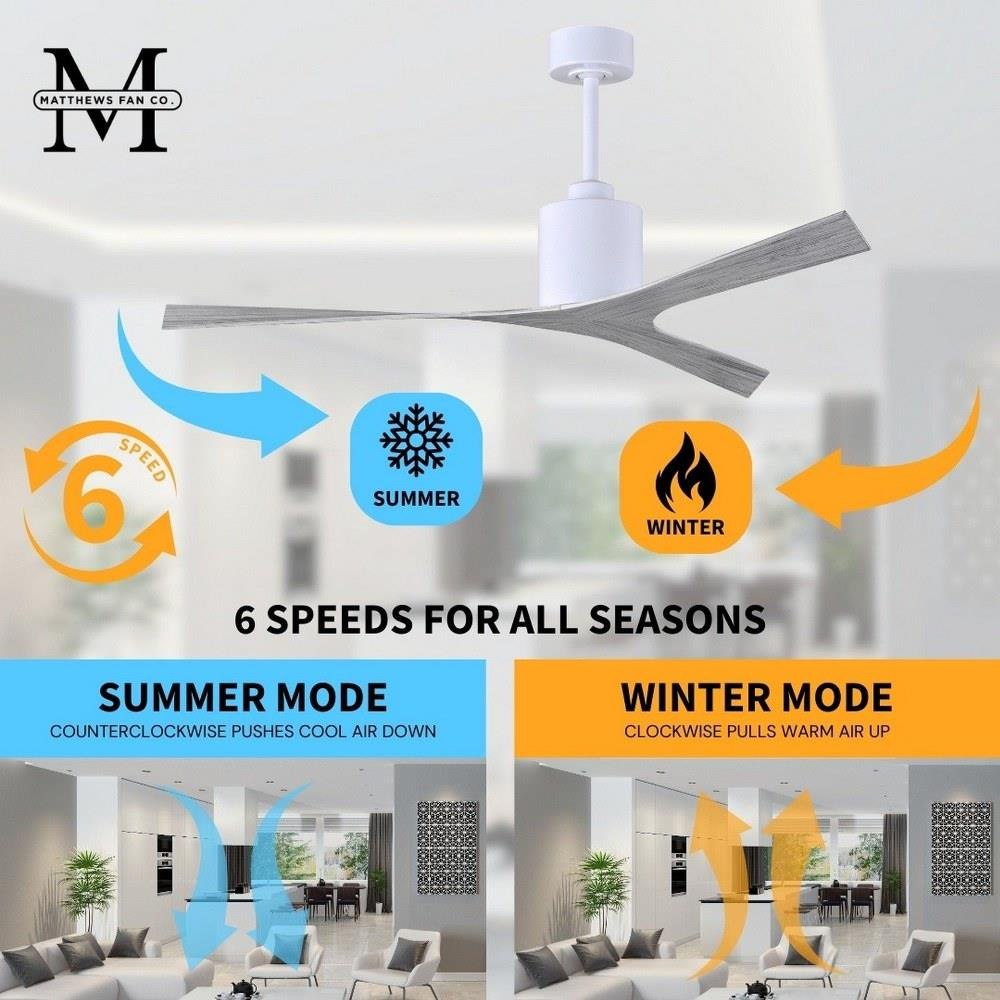 M
MATTHEWS FAN CO.

6
SPEED

SUMMER

WINTER

6 SPEEDS FOR ALL SEASONS

SUMMER MODE
COUNTERCLOCKWISE PUSHES COOL AIR DOWN

WINTER MODE
CLOCKWISE PULLS WARM AIR UP