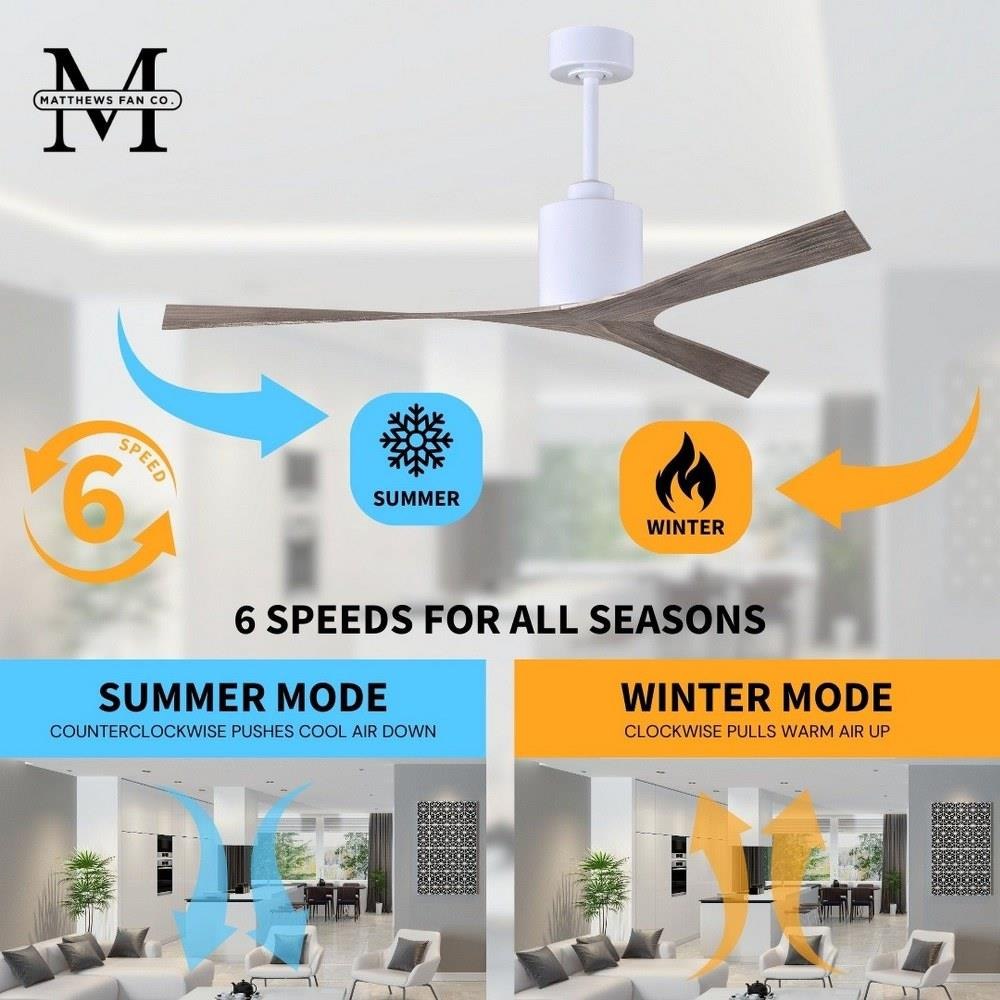 M
MATTHEWS FAN CO.

6
SPEED

SUMMER

WINTER

6 SPEEDS FOR ALL SEASONS

SUMMER MODE
COUNTERCLOCKWISE PUSHES COOL AIR DOWN

WINTER MODE
CLOCKWISE PULLS WARM AIR UP