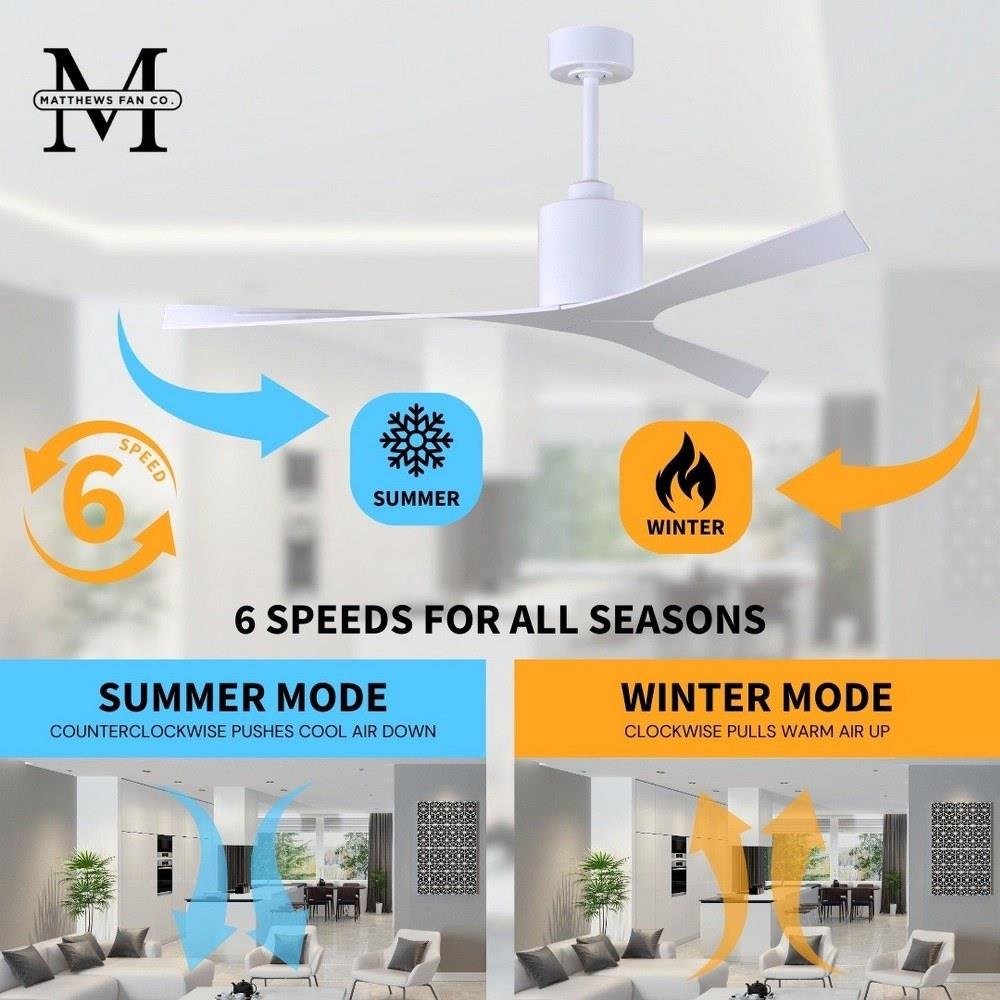 M
MATTHEWS FAN CO.

6
SPEED

SUMMER

WINTER

6 SPEEDS FOR ALL SEASONS

SUMMER MODE
COUNTERCLOCKWISE PUSHES COOL AIR DOWN

WINTER MODE
CLOCKWISE PULLS WARM AIR UP